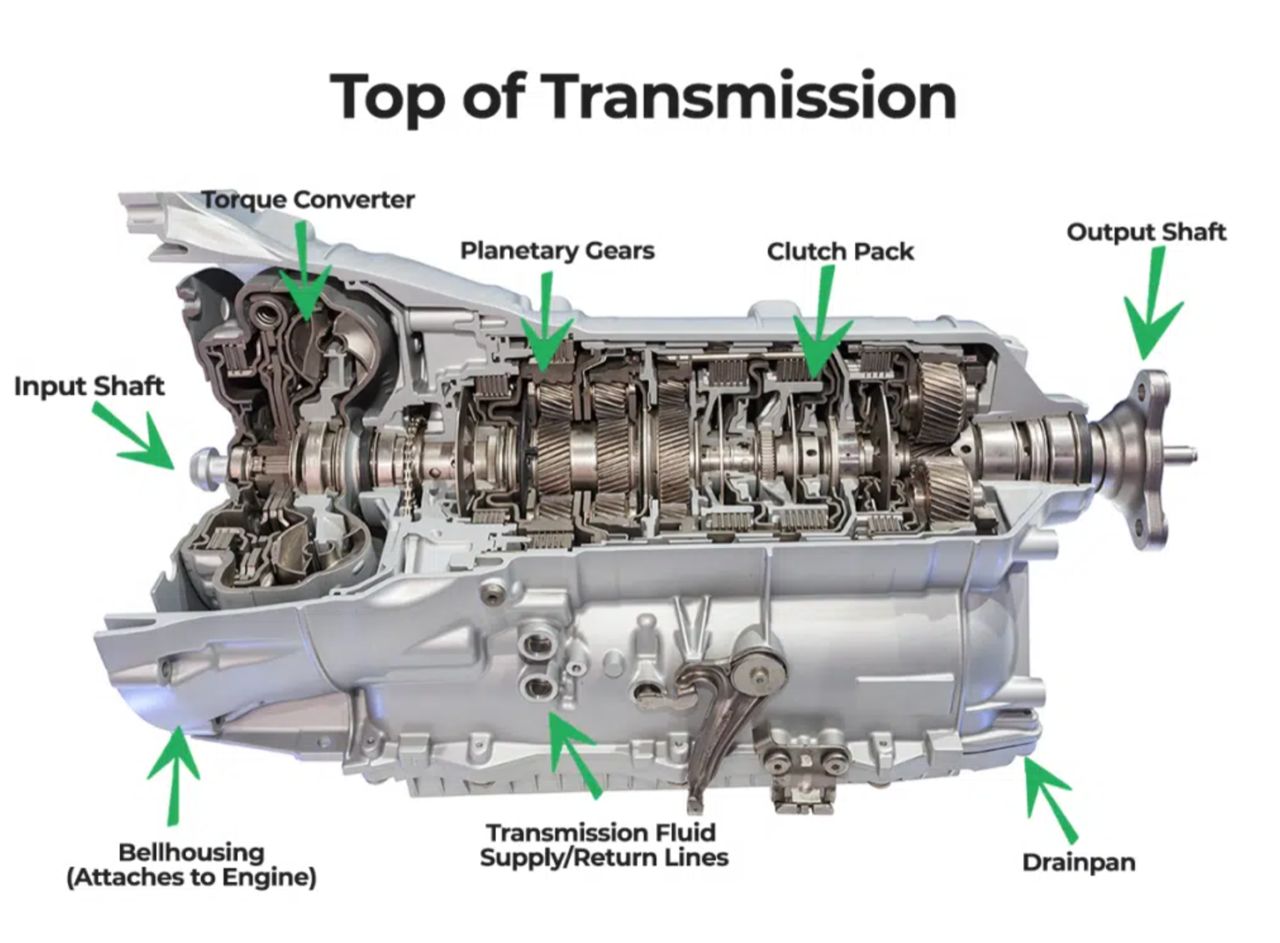 Top of Transmission

Torque Converter

Planetary Gears

Clutch Pack

Output Shaft

Input Shaft

Bellhousing
(Attaches to Engine)

Transmission Fluid
Supply/Return Lines

Drainpan