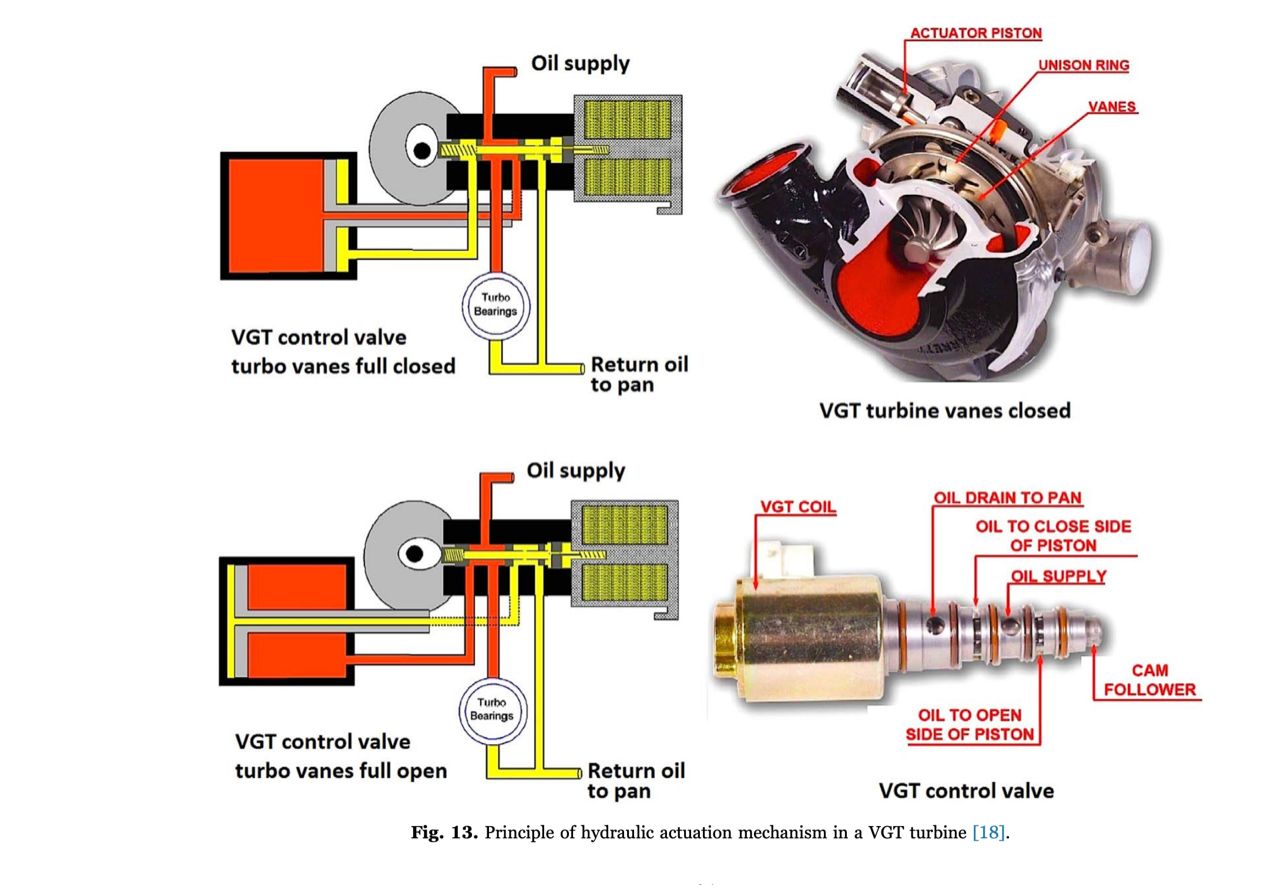 Oil supply

Turbo Bearings

VGT control valve turbo vanes full closed

Return oil to pan

ACTUATOR PISTON

UNISON RING

VANES

VGT turbine vanes closed

Oil supply

Turbo Bearings

VGT control valve turbo vanes full open

Return oil to pan

VGT COIL

OIL DRAIN TO PAN

OIL TO CLOSE SIDE OF PISTON

OIL SUPPLY

CAM FOLLOWER

OIL TO OPEN SIDE OF PISTON

VGT control valve

Fig. 13. Principle of hydraulic actuation mechanism in a VGT turbine [18].