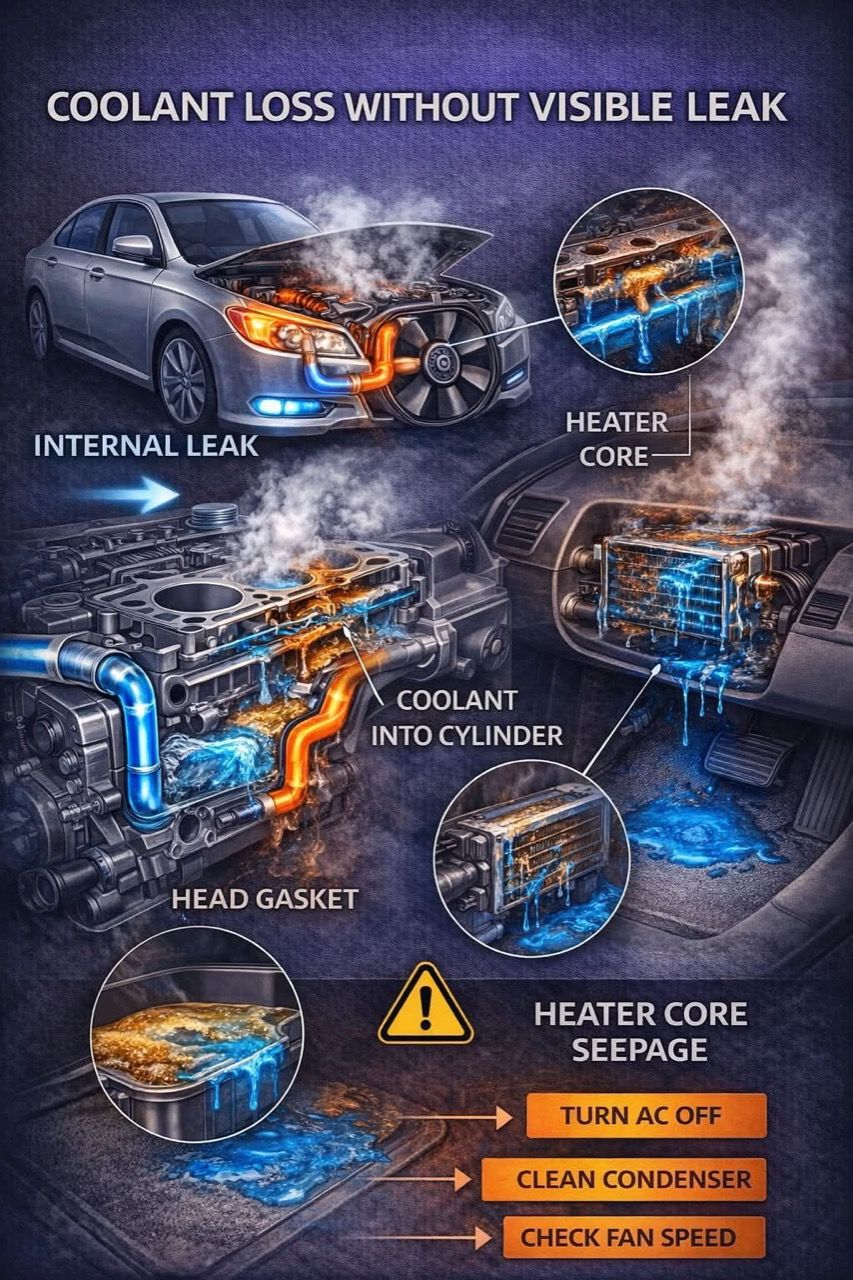 COOLANT LOSS WITHOUT VISIBLE LEAK

INTERNAL LEAK

HEATER CORE

COOLANT INTO CYLINDER

HEAD GASKET

HEATER CORE SEEPAGE

TURN AC OFF

CLEAN CONDENSER

CHECK FAN SPEED