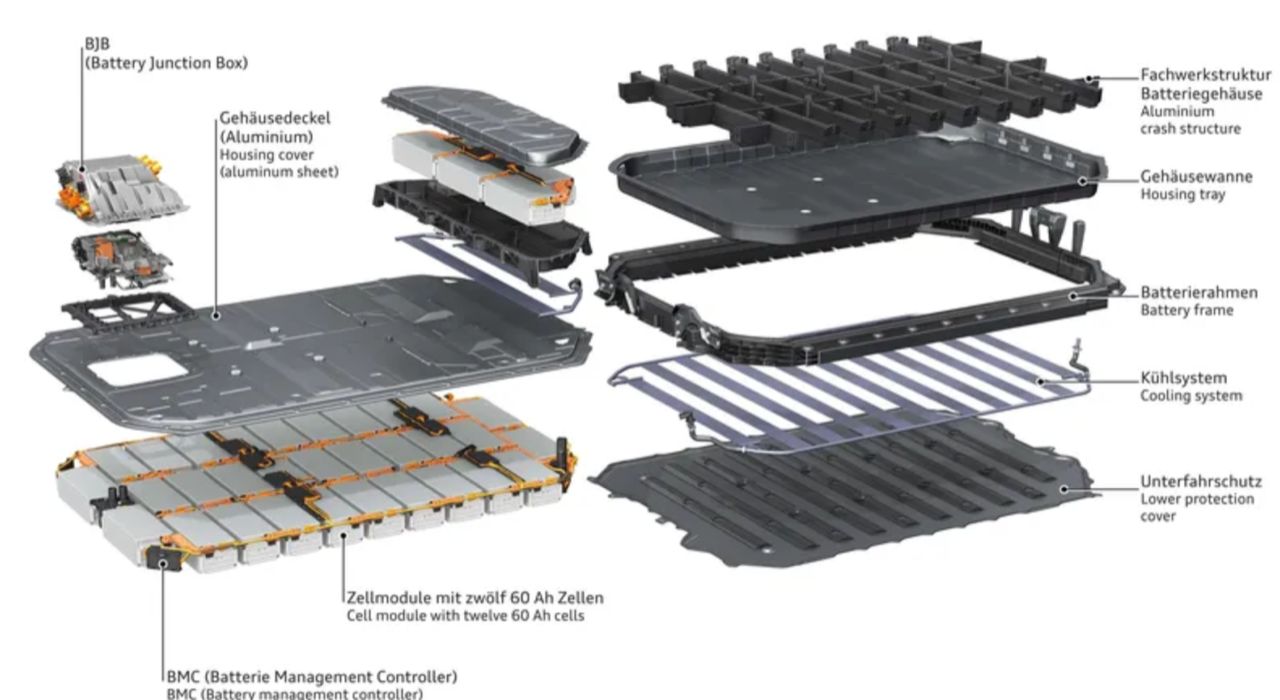 BJB
(Battery Junction Box)

Gehäusedeckel
(Aluminium)
Housing cover
(aluminum sheet)

Zellmodule mit zwölf 60 Ah Zellen
Cell module with twelve 60 Ah cells

BMC (Batterie Management Controller)
BMC (Battery management controller)

Fachwerkstruktur
Batteriegehäuse
Aluminium
crash structure

Gehäusewanne
Housing tray

Batterierahmen
Battery frame

Kühlsystem
Cooling system

Unterfahrschutz
Lower protection
cover