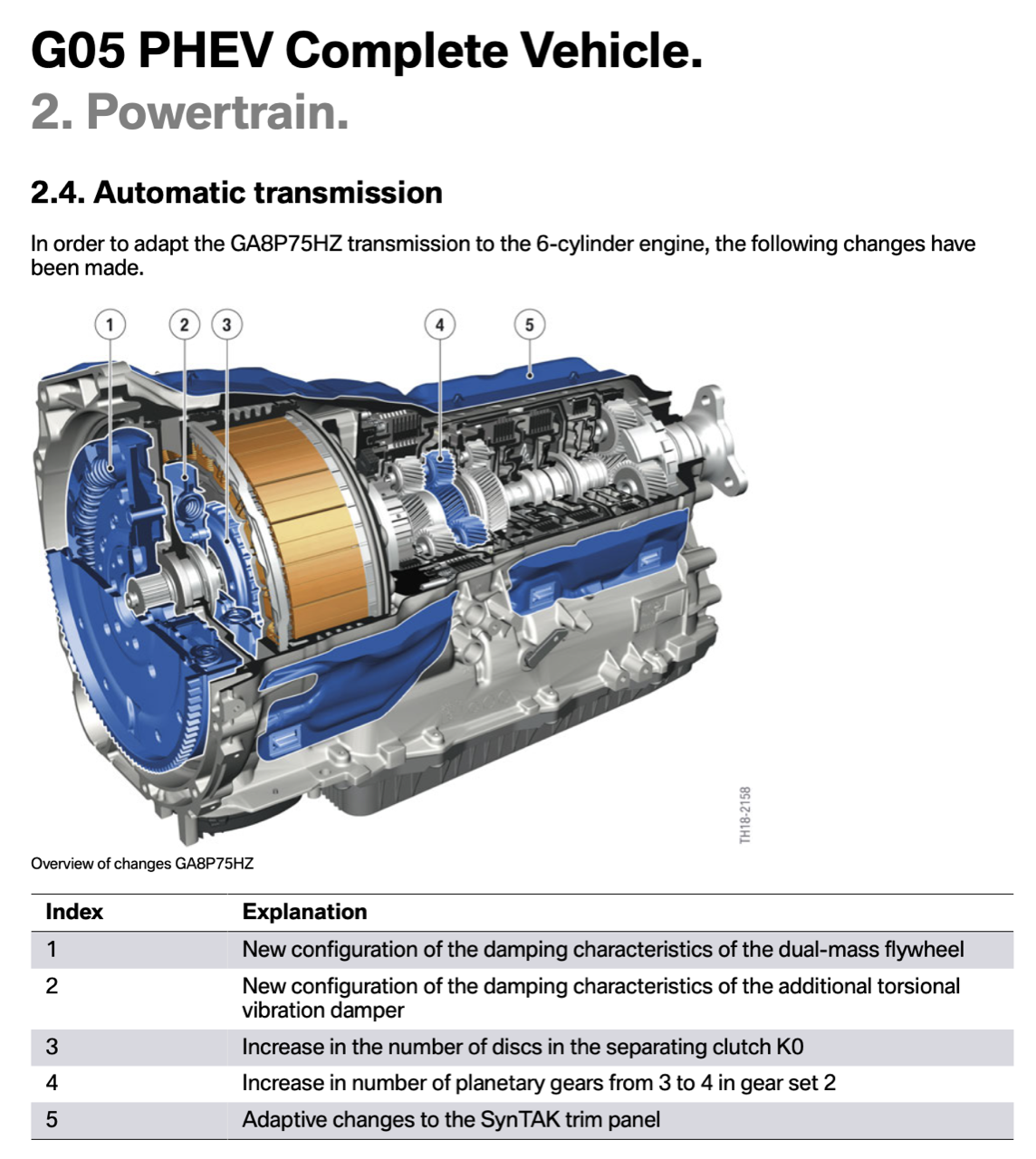 G05 PHEV Complete Vehicle.
2. Powertrain.

2.4. Automatic transmission

In order to adapt the GA8P75HZ transmission to the 6-cylinder engine, the following changes have been made.

1 2 3 4 5

TH18-2158

Overview of changes GA8P75HZ

| Index | Explanation |
|---|---|
| 1 | New configuration of the damping characteristics of the dual-mass flywheel |
| 2 | New configuration of the damping characteristics of the additional torsional vibration damper |
| 3 | Increase in the number of discs in the separating clutch K0 |
| 4 | Increase in number of planetary gears from 3 to 4 in gear set 2 |
| 5 | Adaptive changes to the SynTAK trim panel |