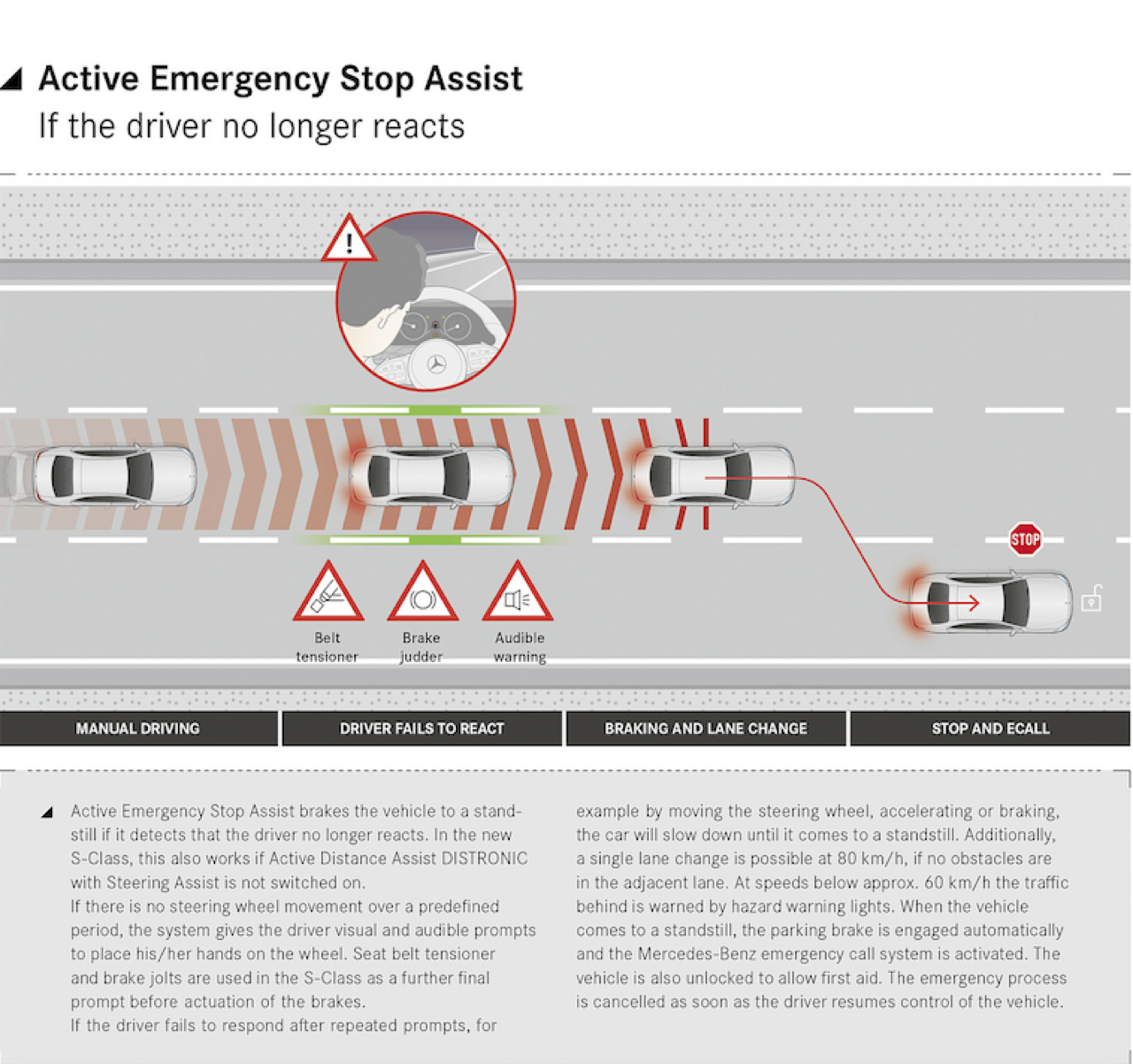 Active Emergency Stop Assist
If the driver no longer reacts

STOP

Belt tensioner

Brake judder

Audible warning

MANUAL DRIVING

DRIVER FAILS TO REACT

BRAKING AND LANE CHANGE

STOP AND ECALL

Active Emergency Stop Assist brakes the vehicle to a standstill if it detects that the driver no longer reacts. In the new S-Class, this also works if Active Distance Assist DISTRONIC with Steering Assist is not switched on.
If there is no steering wheel movement over a predefined period, the system gives the driver visual and audible prompts to place his/her hands on the wheel. Seat belt tensioner and brake jolts are used in the S-Class as a further final prompt before actuation of the brakes.
If the driver fails to respond after repeated prompts, for example by moving the steering wheel, accelerating or braking, the car will slow down until it comes to a standstill. Additionally, a single lane change is possible at 80 km/h, if no obstacles are in the adjacent lane. At speeds below approx. 60 km/h the traffic behind is warned by hazard warning lights. When the vehicle comes to a standstill, the parking brake is engaged automatically and the Mercedes-Benz emergency call system is activated. The vehicle is also unlocked to allow first aid. The emergency process is cancelled as soon as the driver resumes control of the vehicle.