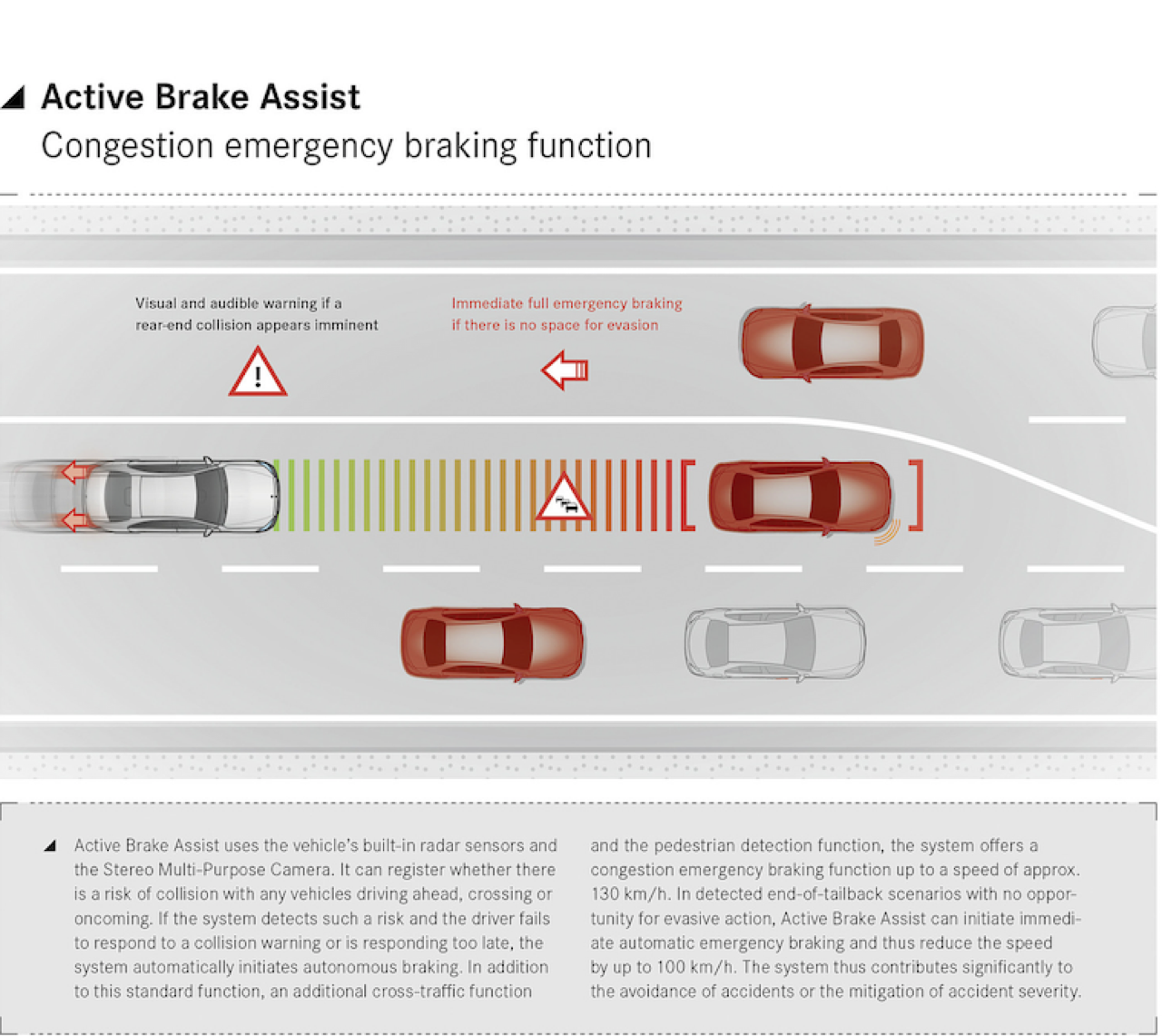 Active Brake Assist
Congestion emergency braking function

Visual and audible warning if a rear-end collision appears imminent

Immediate full emergency braking if there is no space for evasion

Active Brake Assist uses the vehicle's built-in radar sensors and the Stereo Multi-Purpose Camera. It can register whether there is a risk of collision with any vehicles driving ahead, crossing or oncoming. If the system detects such a risk and the driver fails to respond to a collision warning or is responding too late, the system automatically initiates autonomous braking. In addition to this standard function, an additional cross-traffic function

and the pedestrian detection function, the system offers a congestion emergency braking function up to a speed of approx. 130 km/h. In detected end-of-tailback scenarios with no opportunity for evasive action, Active Brake Assist can initiate immediate automatic emergency braking and thus reduce the speed by up to 100 km/h. The system thus contributes significantly to the avoidance of accidents or the mitigation of accident severity.