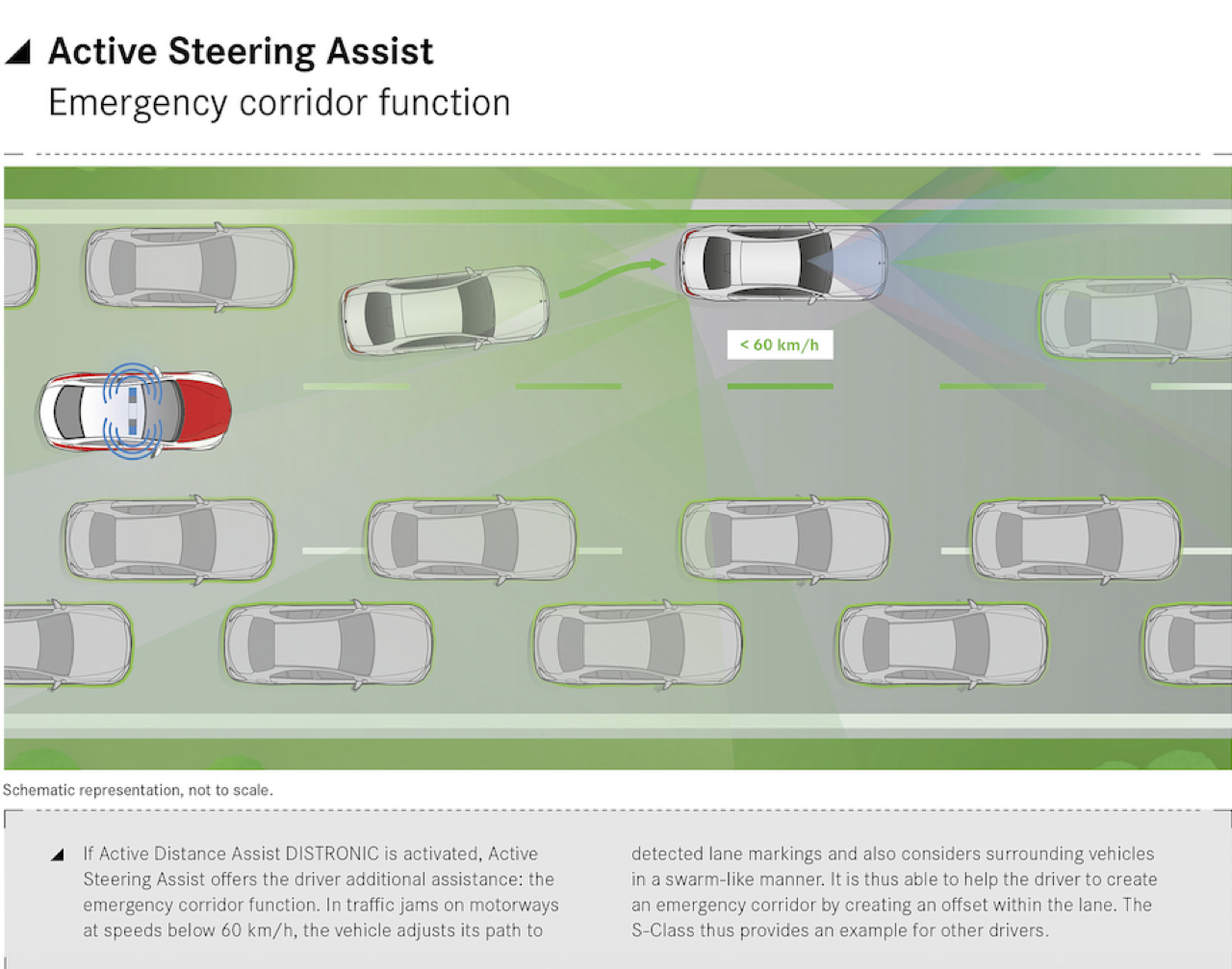 Active Steering Assist
Emergency corridor function

< 60 km/h

Schematic representation, not to scale.

If Active Distance Assist DISTRONIC is activated, Active Steering Assist offers the driver additional assistance: the emergency corridor function. In traffic jams on motorways at speeds below 60 km/h, the vehicle adjusts its path to

detected lane markings and also considers surrounding vehicles in a swarm-like manner. It is thus able to help the driver to create an emergency corridor by creating an offset within the lane. The S-Class thus provides an example for other drivers.