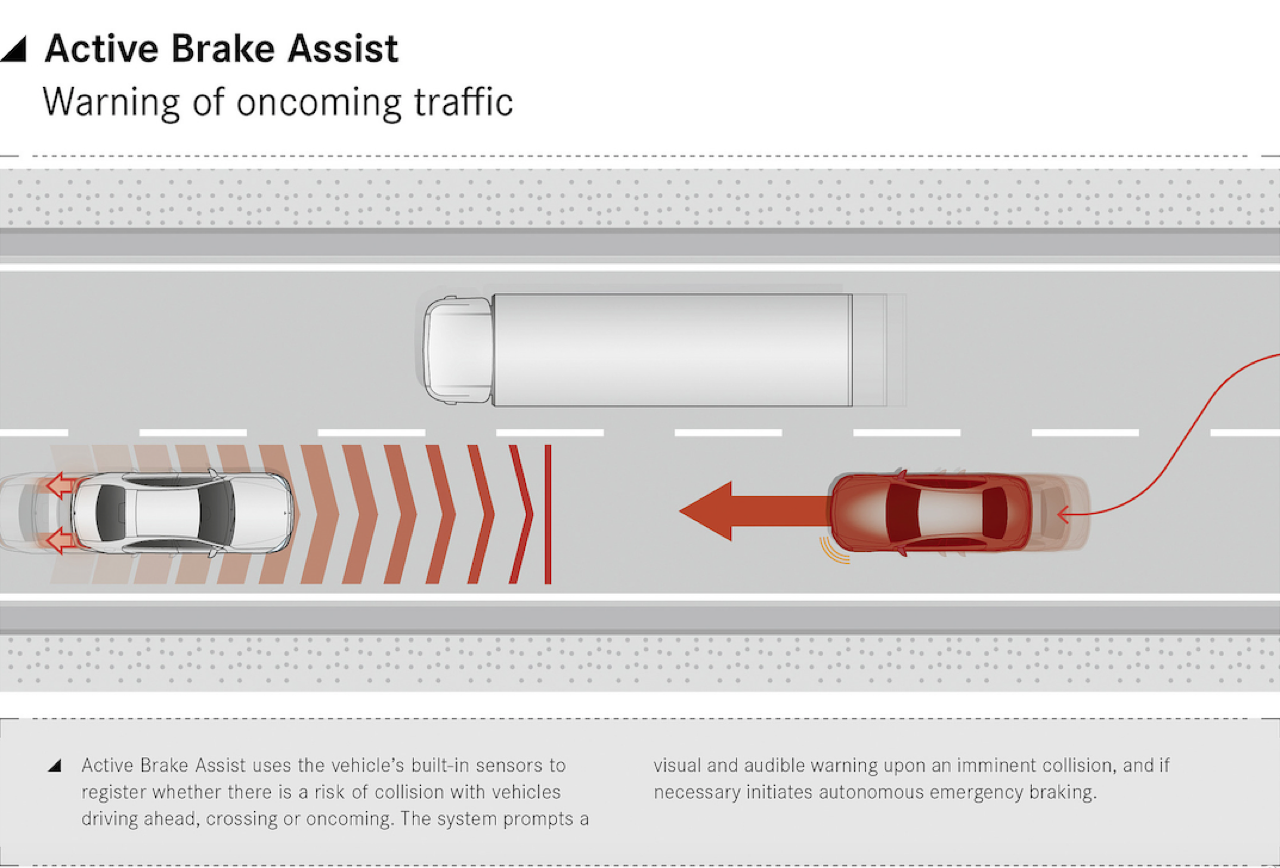 Active Brake Assist
Warning of oncoming traffic

Active Brake Assist uses the vehicle's built-in sensors to register whether there is a risk of collision with vehicles driving ahead, crossing or oncoming. The system prompts a visual and audible warning upon an imminent collision, and if necessary initiates autonomous emergency braking.