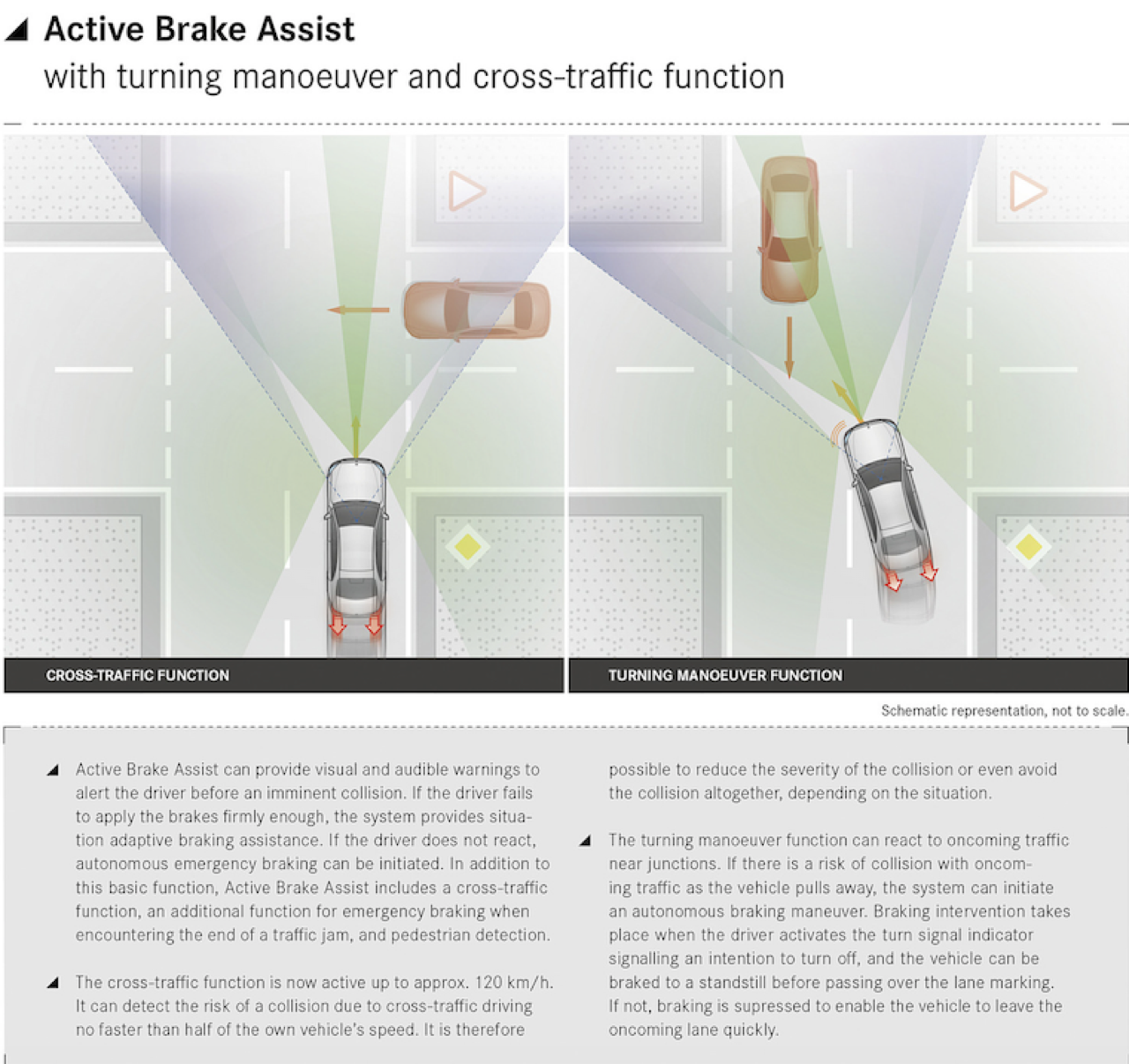 Active Brake Assist
with turning manoeuver and cross-traffic function

CROSS-TRAFFIC FUNCTION

TURNING MANOEUVER FUNCTION

Schematic representation, not to scale.

Active Brake Assist can provide visual and audible warnings to alert the driver before an imminent collision. If the driver fails to apply the brakes firmly enough, the system provides situation adaptive braking assistance. If the driver does not react, autonomous emergency braking can be initiated. In addition to this basic function, Active Brake Assist includes a cross-traffic function, an additional function for emergency braking when encountering the end of a traffic jam, and pedestrian detection.

The cross-traffic function is now active up to approx. 120 km/h. It can detect the risk of a collision due to cross-traffic driving no faster than half of the own vehicle's speed. It is therefore possible to reduce the severity of the collision or even avoid the collision altogether, depending on the situation.

The turning manoeuver function can react to oncoming traffic near junctions. If there is a risk of collision with oncoming traffic as the vehicle pulls away, the system can initiate an autonomous braking maneuver. Braking intervention takes place when the driver activates the turn signal indicator signalling an intention to turn off, and the vehicle can be braked to a standstill before passing over the lane marking. If not, braking is supressed to enable the vehicle to leave the oncoming lane quickly.