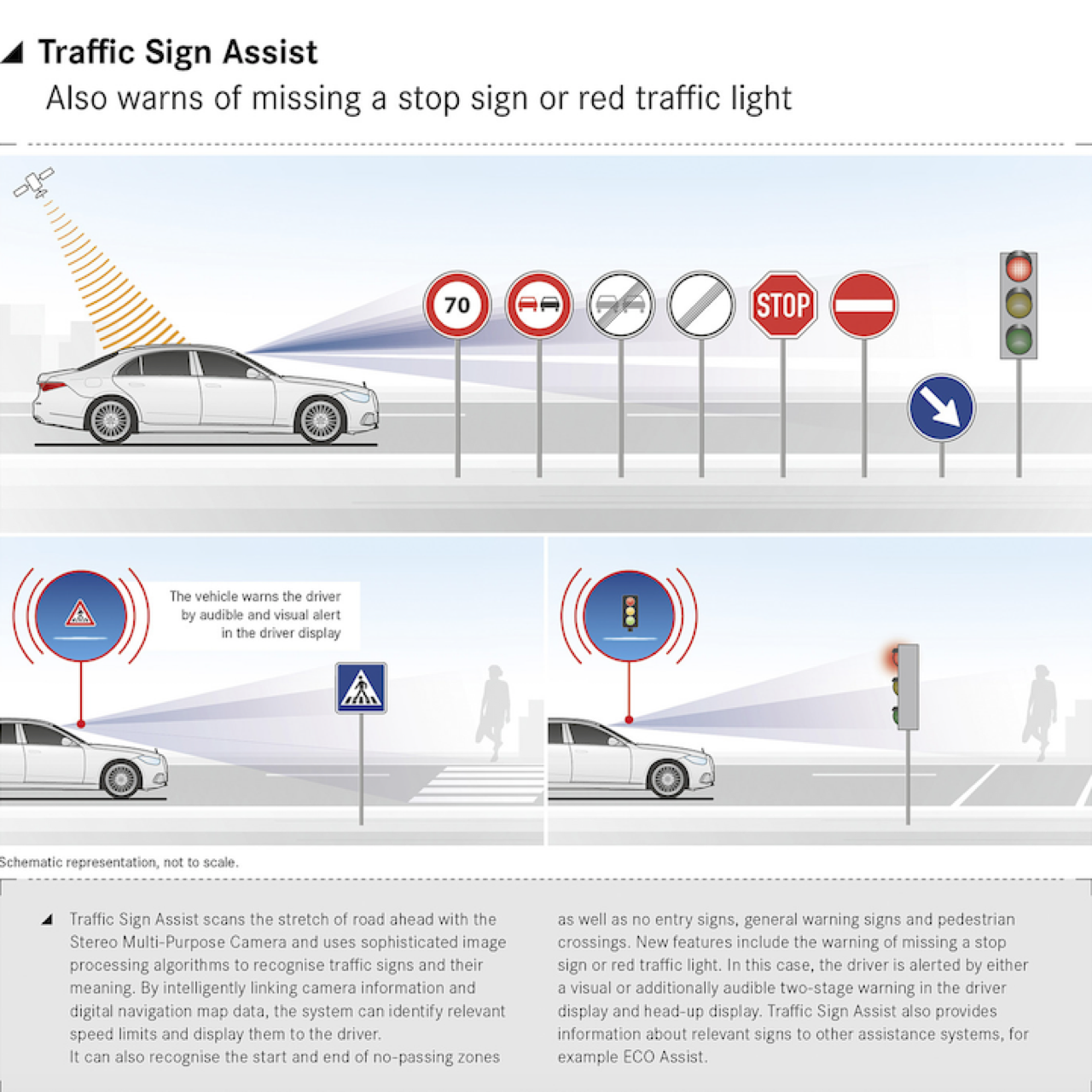 Traffic Sign Assist
Also warns of missing a stop sign or red traffic light

70

STOP

The vehicle warns the driver by audible and visual alert in the driver display

Schematic representation, not to scale.

Traffic Sign Assist scans the stretch of road ahead with the Stereo Multi-Purpose Camera and uses sophisticated image processing algorithms to recognise traffic signs and their meaning. By intelligently linking camera information and digital navigation map data, the system can identify relevant speed limits and display them to the driver.
It can also recognise the start and end of no-passing zones as well as no entry signs, general warning signs and pedestrian crossings. New features include the warning of missing a stop sign or red traffic light. In this case, the driver is alerted by either a visual or additionally audible two-stage warning in the driver display and head-up display. Traffic Sign Assist also provides information about relevant signs to other assistance systems, for example ECO Assist.