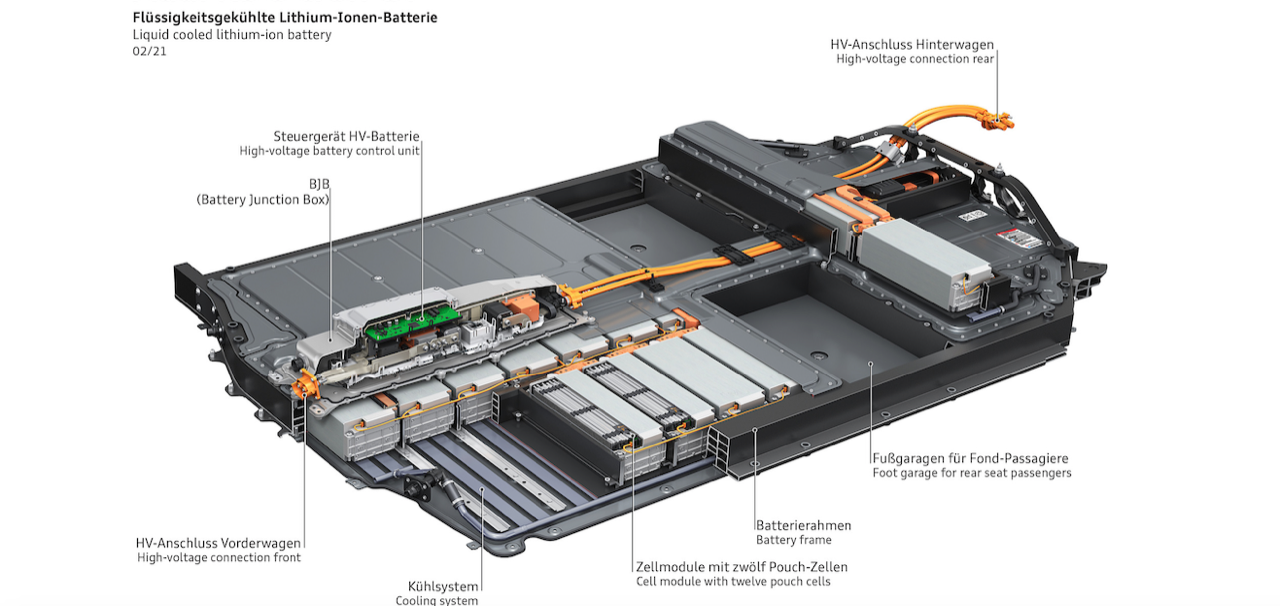 Flüssigkeitsgekühlte Lithium-Ionen-Batterie
Liquid cooled lithium-ion battery
02/21

HV-Anschluss Hinterwagen
High-voltage connection rear

Steuergerät HV-Batterie
High-voltage battery control unit

BJB
(Battery Junction Box)

Fußgaragen für Fond-Passagiere
Foot garage for rear seat passengers

Batterierahmen
Battery frame

HV-Anschluss Vorderwagen
High-voltage connection front

Zellmodule mit zwölf Pouch-Zellen
Cell module with twelve pouch cells

Kühlsystem
Cooling system