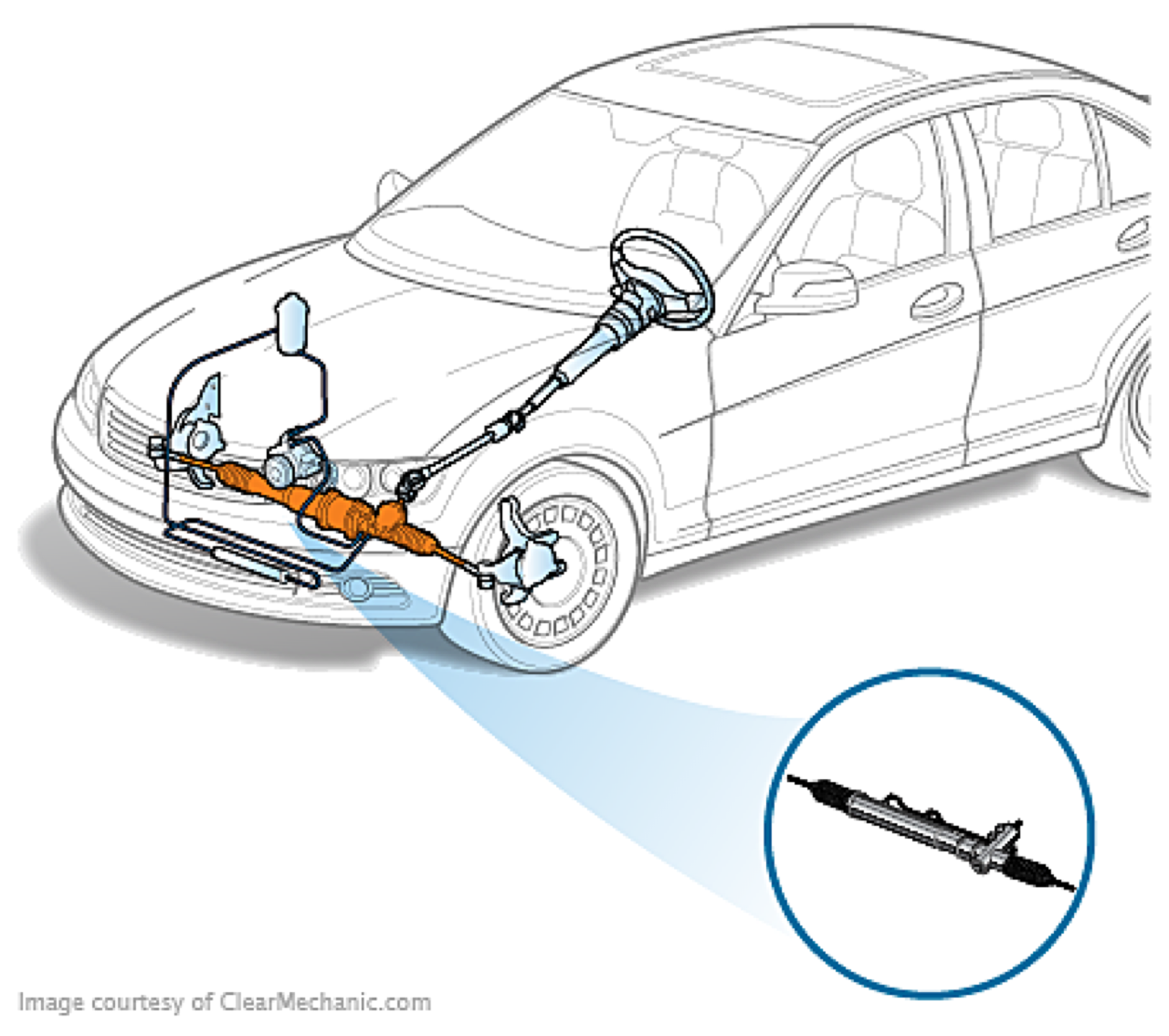 Image courtesy of ClearMechanic.com