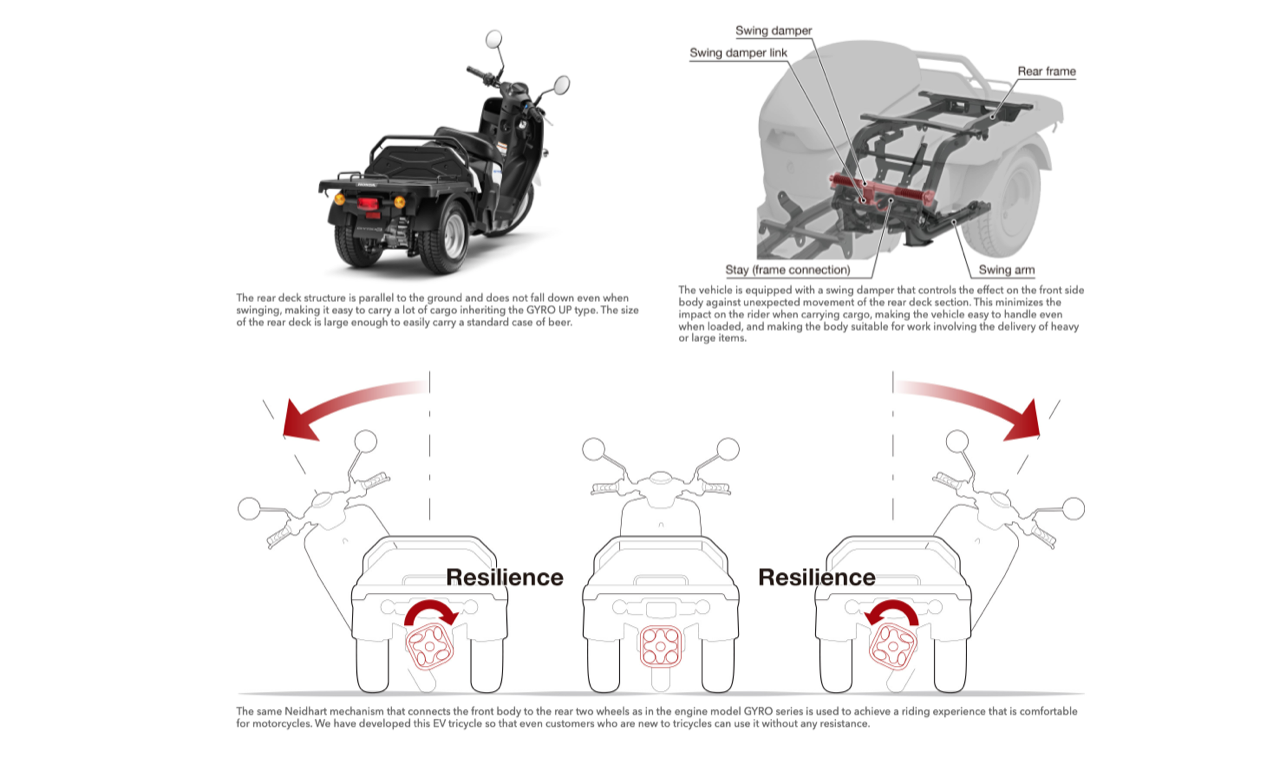 The rear deck structure is parallel to the ground and does not fall down even when swinging, making it easy to carry a lot of cargo inheriting the GYRO UP type. The size of the rear deck is large enough to easily carry a standard case of beer.

Swing damper
Swing damper link
Rear frame
Stay (frame connection)
Swing arm

The vehicle is equipped with a swing damper that controls the effect on the front side body against unexpected movement of the rear deck section. This minimizes the impact on the rider when carrying cargo, making the vehicle easy to handle even when loaded, and making the body suitable for work involving the delivery of heavy or large items.

Resilience

Resilience

The same Neidhart mechanism that connects the front body to the rear two wheels as in the engine model GYRO series is used to achieve a riding experience that is comfortable for motorcycles. We have developed this EV tricycle so that even customers who are new to tricycles can use it without any resistance.