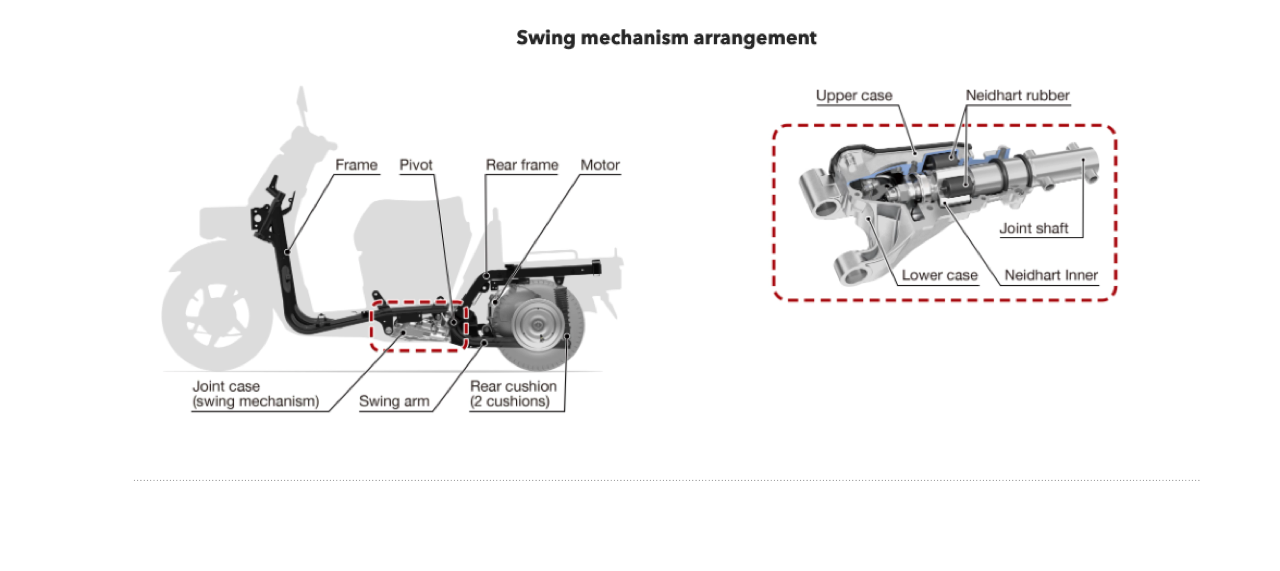 Swing mechanism arrangement

Frame
Pivot
Rear frame
Motor
Joint case
(swing mechanism)
Swing arm
Rear cushion
(2 cushions)

Upper case
Neidhart rubber
Joint shaft
Lower case
Neidhart Inner