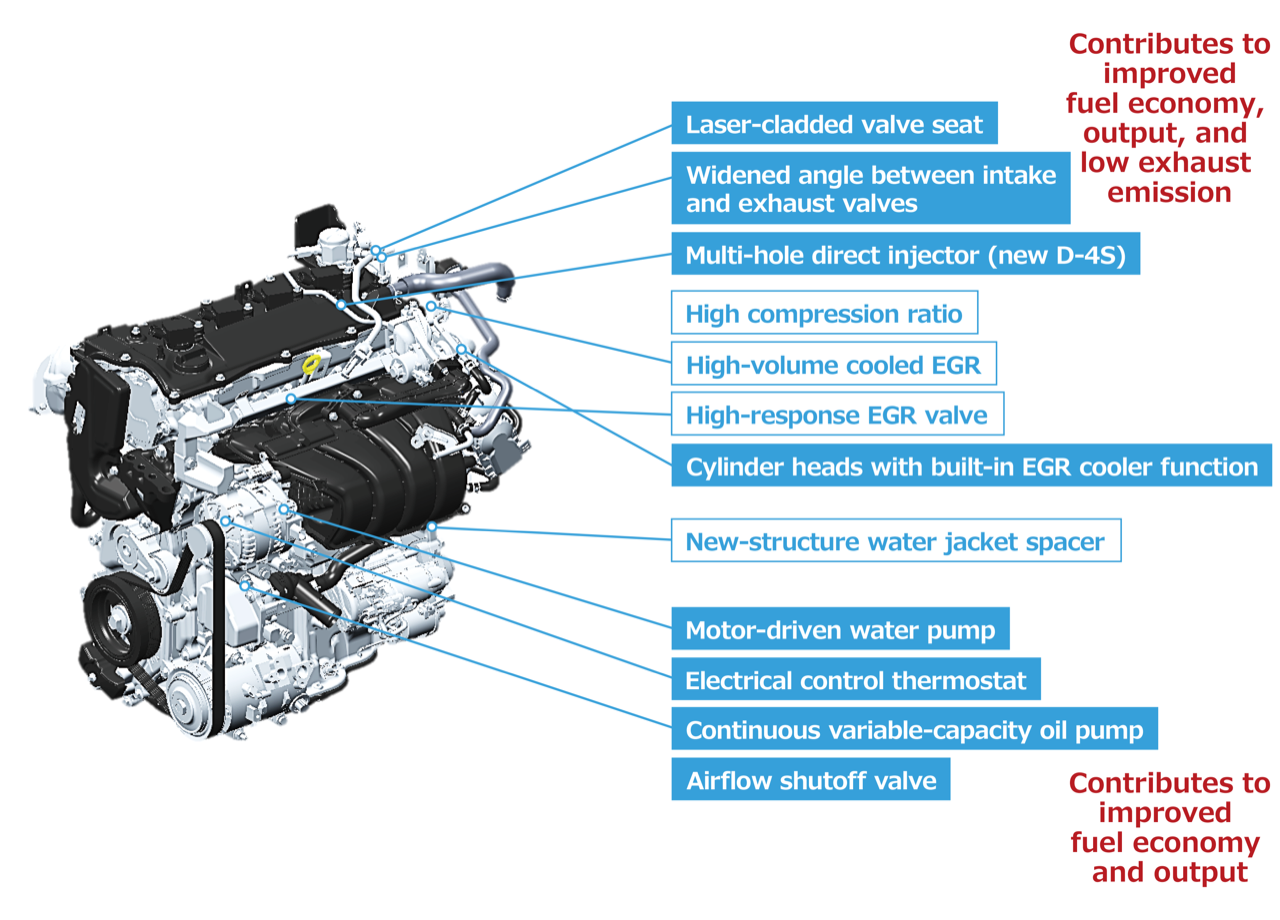 Contributes to improved fuel economy, output, and low exhaust emission

Laser-cladded valve seat

Widened angle between intake and exhaust valves

Multi-hole direct injector (new D-4S)

High compression ratio

High-volume cooled EGR

High-response EGR valve

Cylinder heads with built-in EGR cooler function

New-structure water jacket spacer

Motor-driven water pump

Electrical control thermostat

Continuous variable-capacity oil pump

Airflow shutoff valve

Contributes to improved fuel economy and output