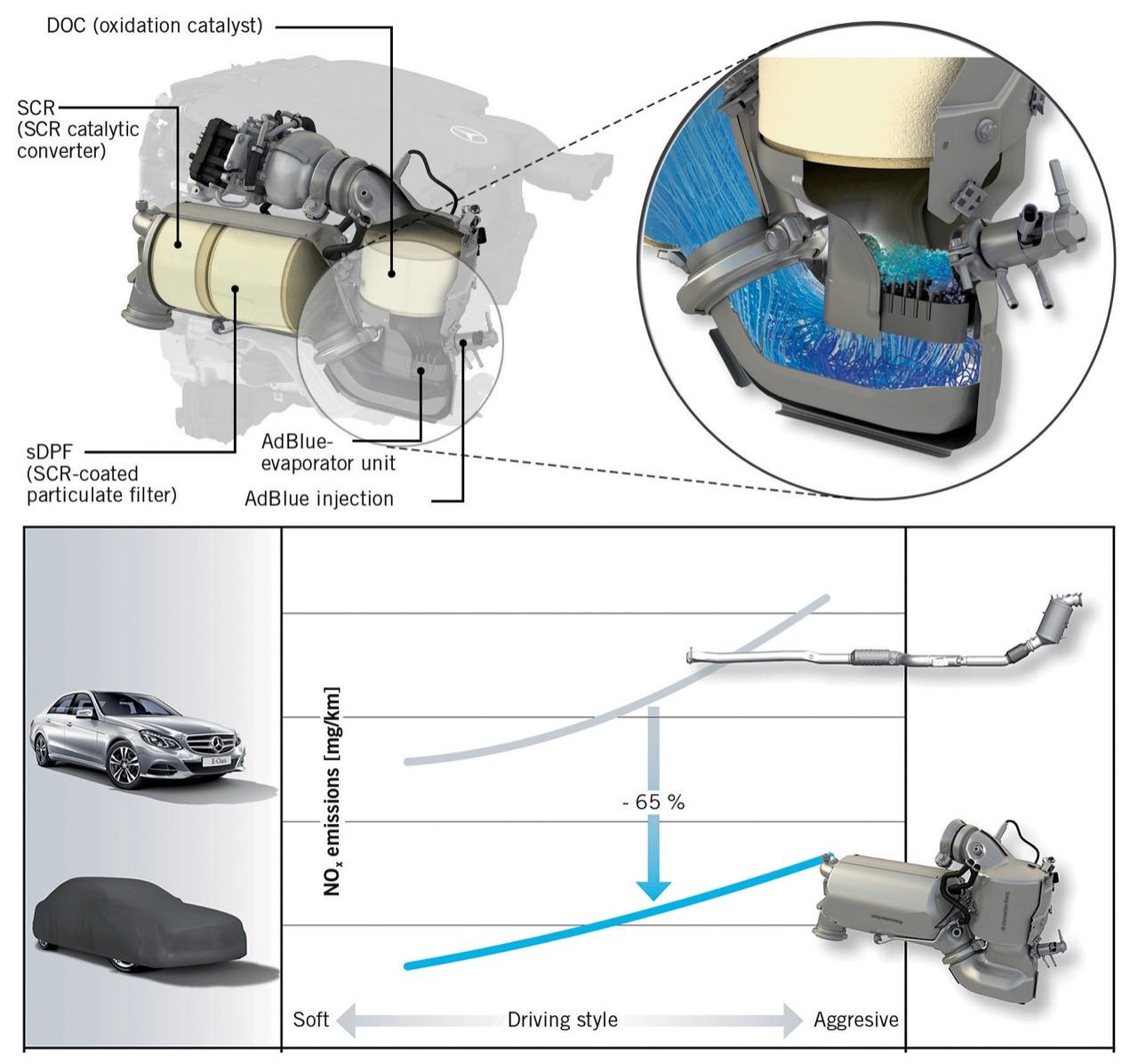 DOC (oxidation catalyst)

SCR (SCR catalytic converter)

sDPF (SCR-coated particulate filter)

AdBlue-evaporator unit

AdBlue injection

$NO_x$ emissions [mg/km]

- 65 %

Soft

Driving style

Aggresive