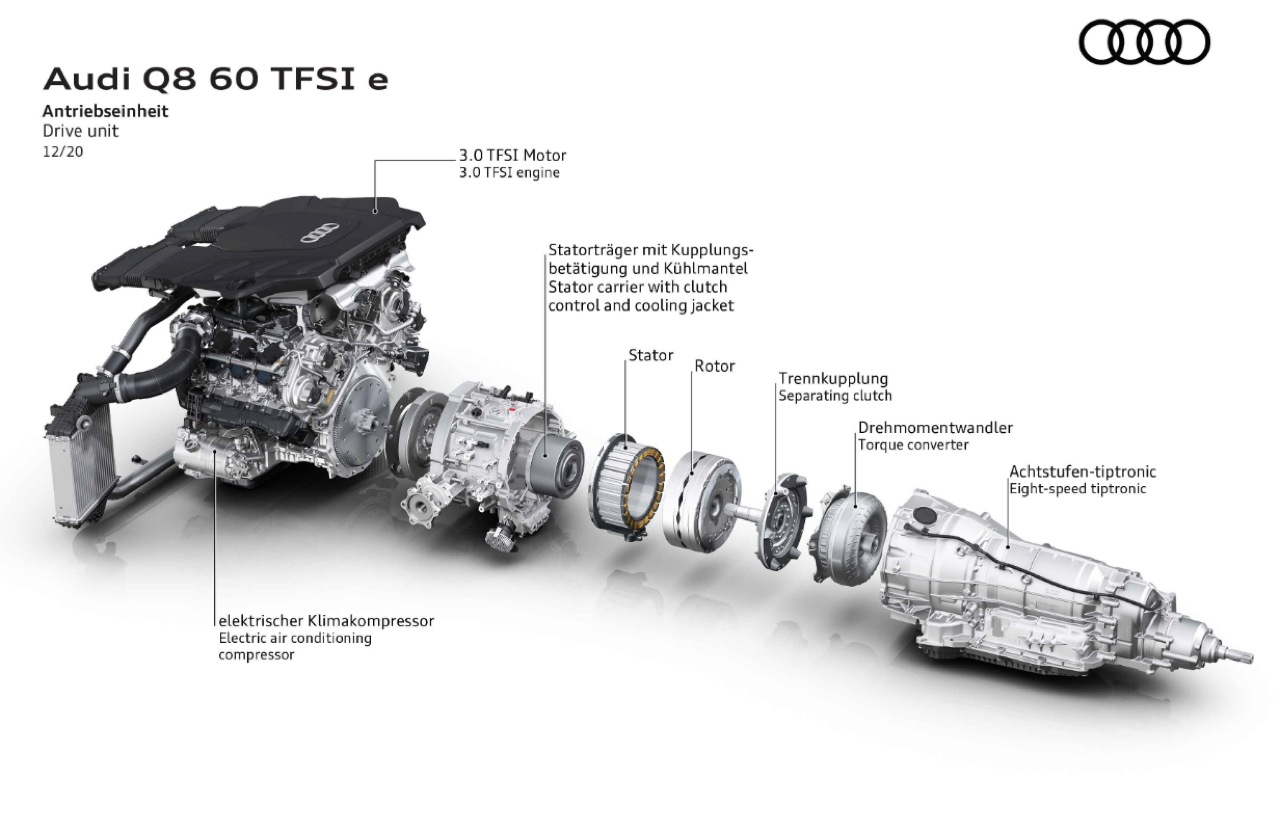 Audi Q8 60 TFSI e
Antriebseinheit
Drive unit
12/20

3.0 TFSI Motor
3.0 TFSI engine

Statorträger mit Kupplungsbetätigung und Kühlmantel
Stator carrier with clutch control and cooling jacket

Stator

Rotor

Trennkupplung
Separating clutch

Drehmomentwandler
Torque converter

Achtstufen-tiptronic
Eight-speed tiptronic

elektrischer Klimakompressor
Electric air conditioning compressor