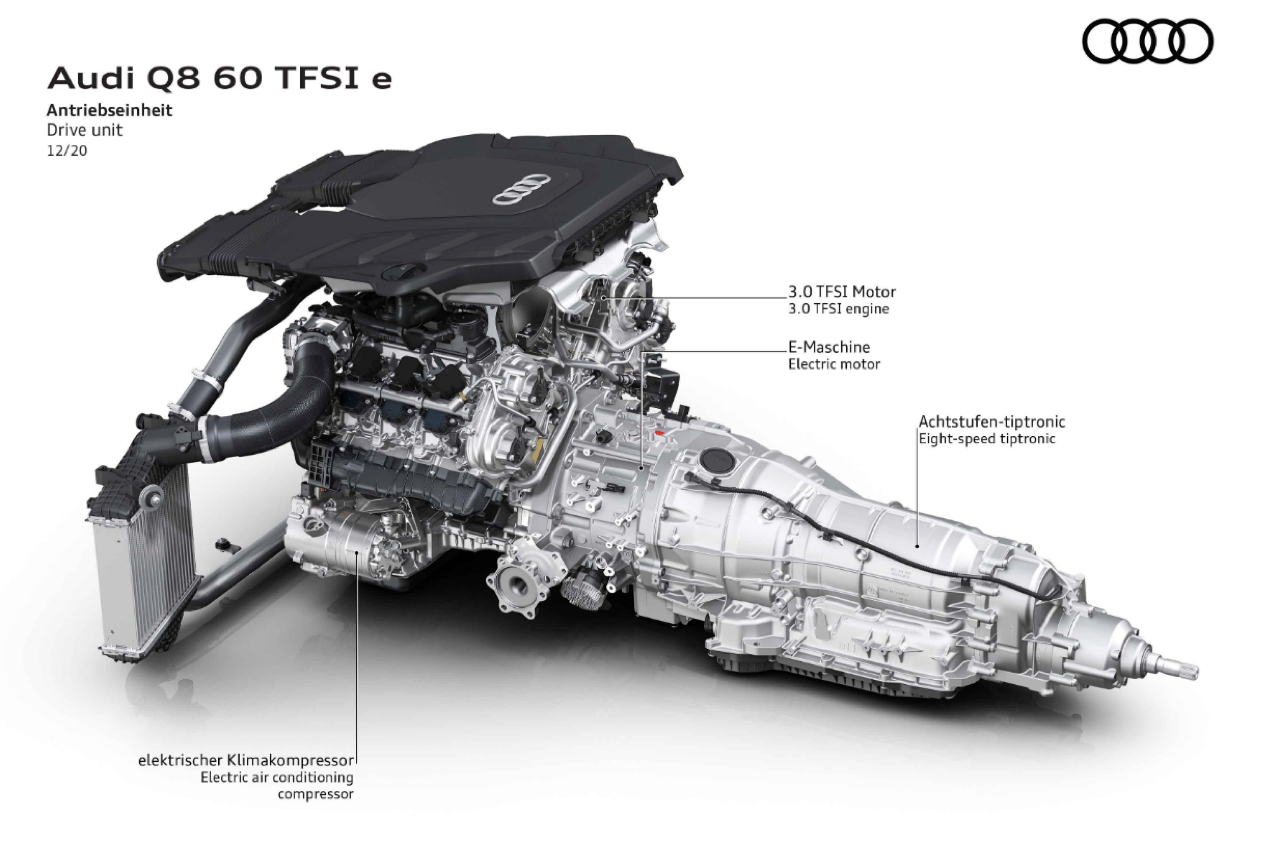 Audi Q8 60 TFSI e
Antriebseinheit
Drive unit
12/20

3.0 TFSI Motor
3.0 TFSI engine

E-Maschine
Electric motor

Achtstufen-tiptronic
Eight-speed tiptronic

elektrischer Klimakompressor
Electric air conditioning compressor