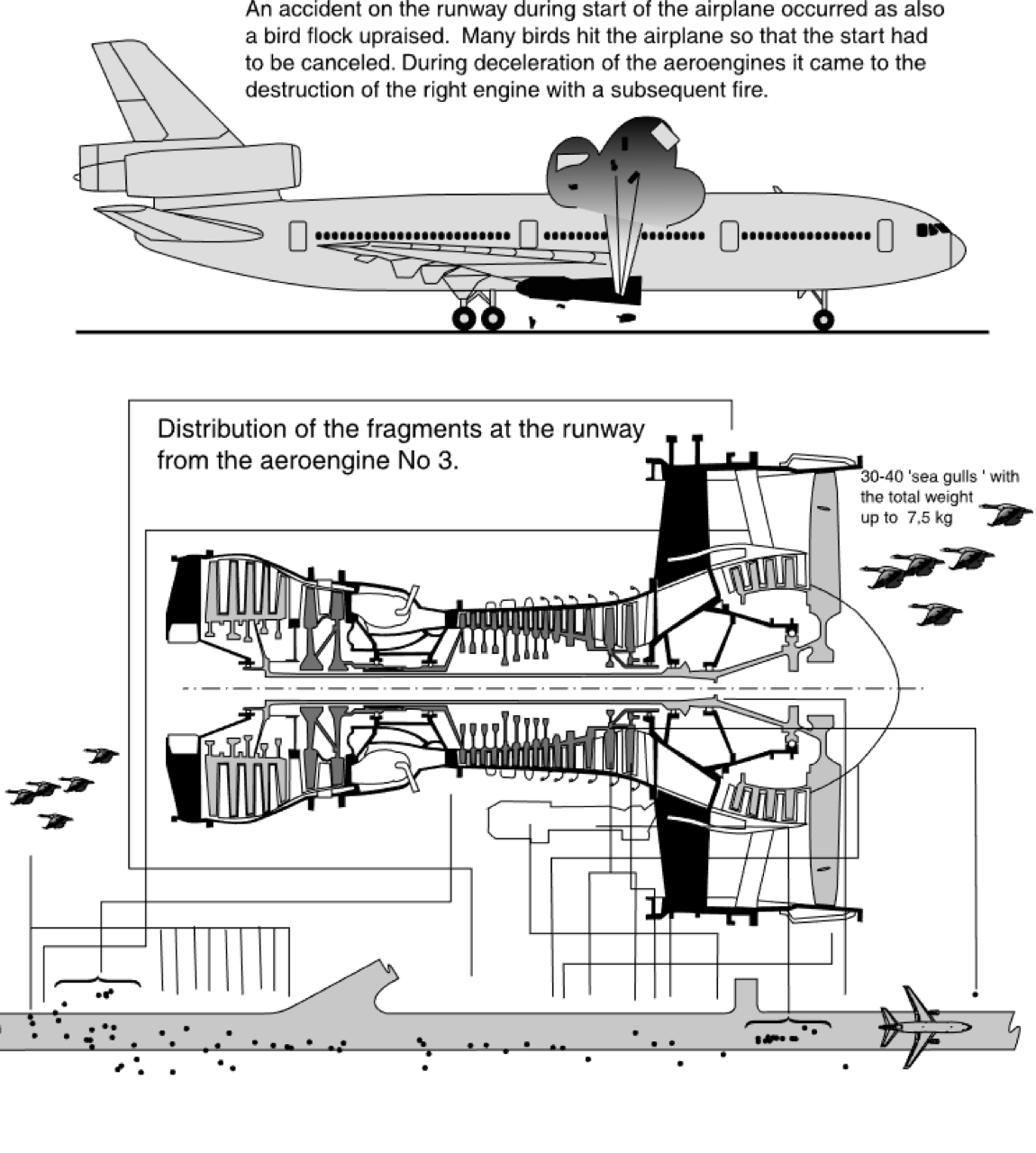 An accident on the runway during start of the airplane occurred as also a bird flock upraised. Many birds hit the airplane so that the start had to be canceled. During deceleration of the aeroengines it came to the destruction of the right engine with a subsequent fire.

Distribution of the fragments at the runway from the aeroengine No 3.

30-40 'sea gulls ' with the total weight up to 7,5 kg