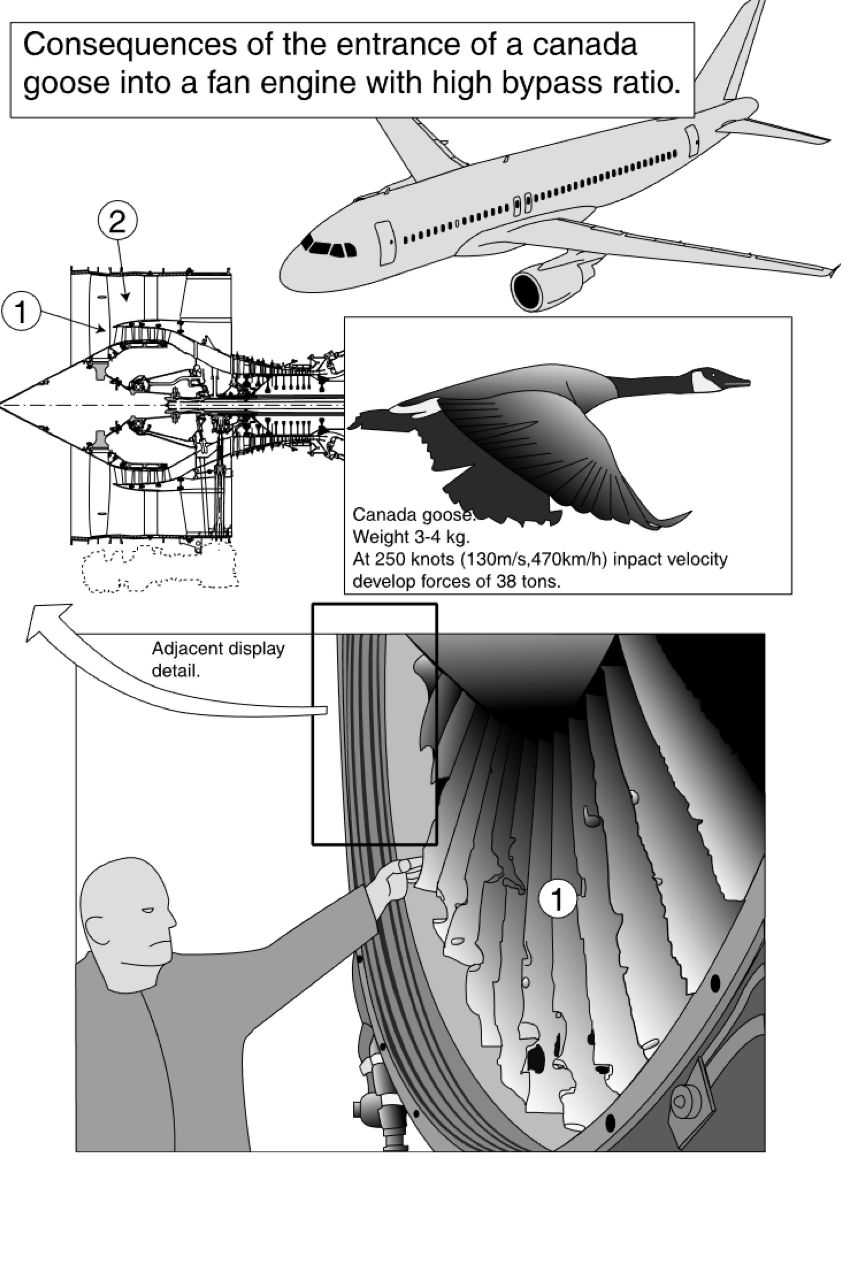 Consequences of the entrance of a canada goose into a fan engine with high bypass ratio.

2

1

Canada goose.
Weight 3-4 kg.
At 250 knots (130m/s,470km/h) inpact velocity develop forces of 38 tons.

Adjacent display detail.

1