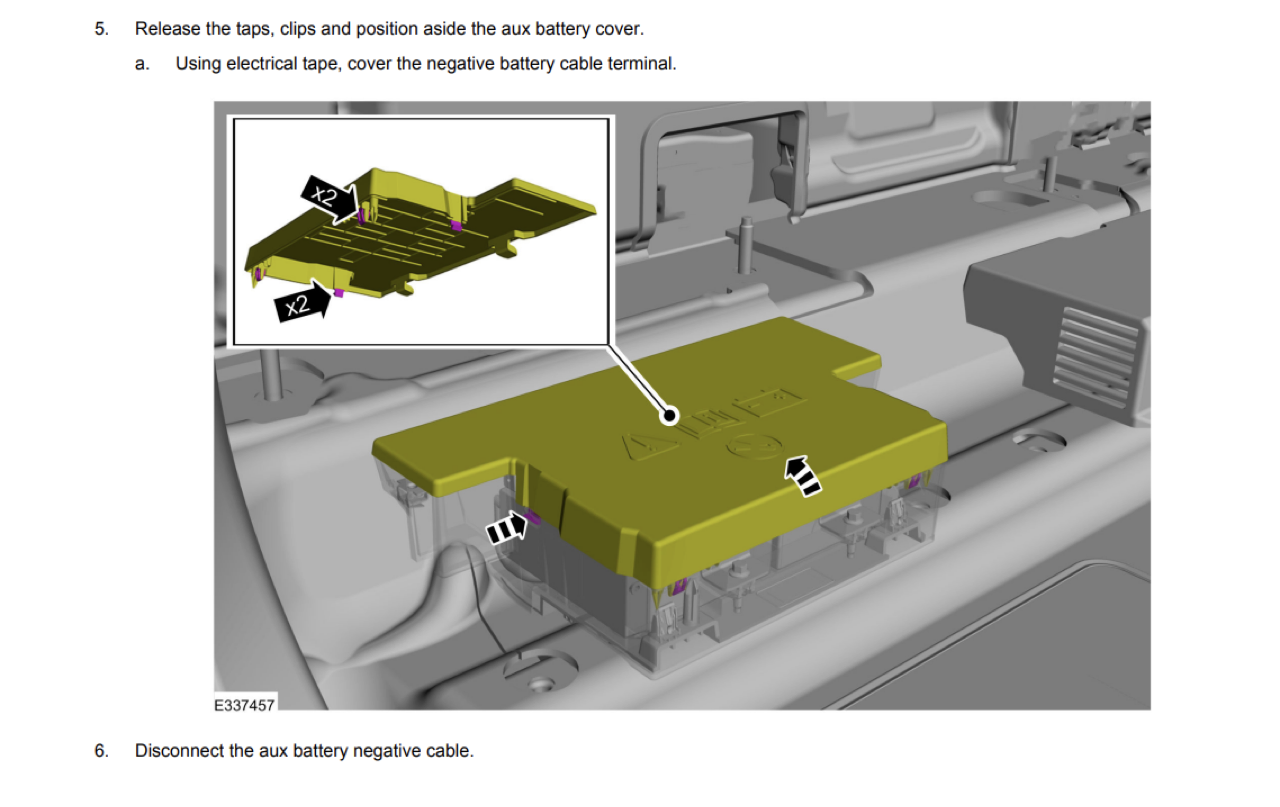 5. Release the taps, clips and position aside the aux battery cover.

a. Using electrical tape, cover the negative battery cable terminal.

x2

x2

E337457

6. Disconnect the aux battery negative cable.