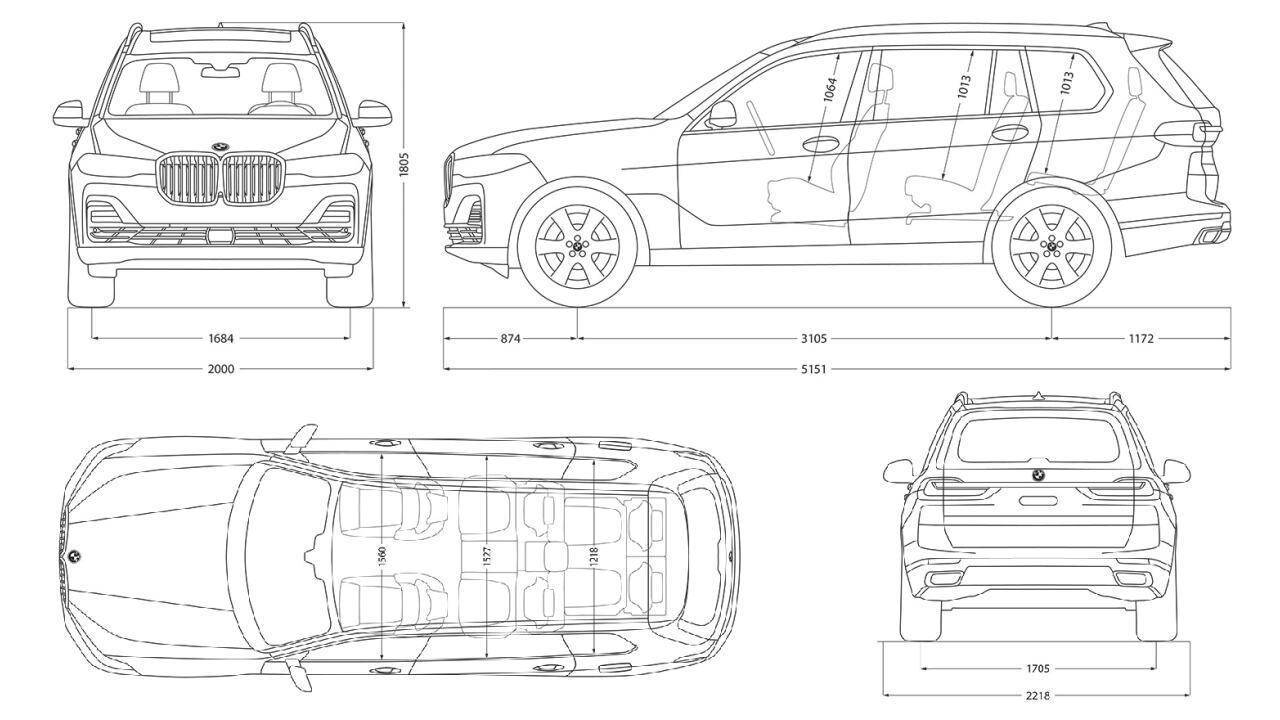 1805
1684
2000
1064
1013
1013
874
3105
1172
5151
1560
1527
1218
1705
2218