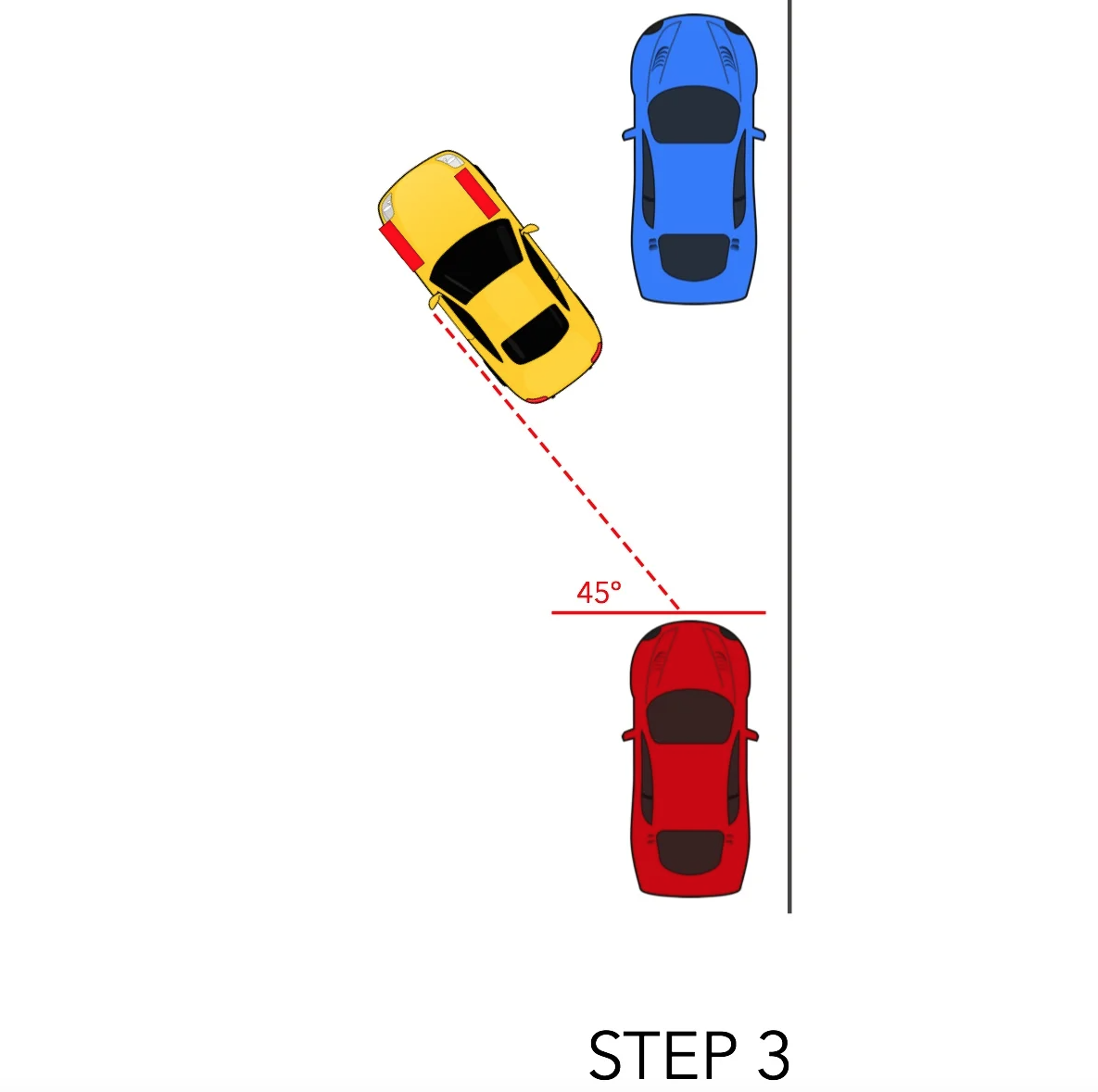 45°

STEP 3