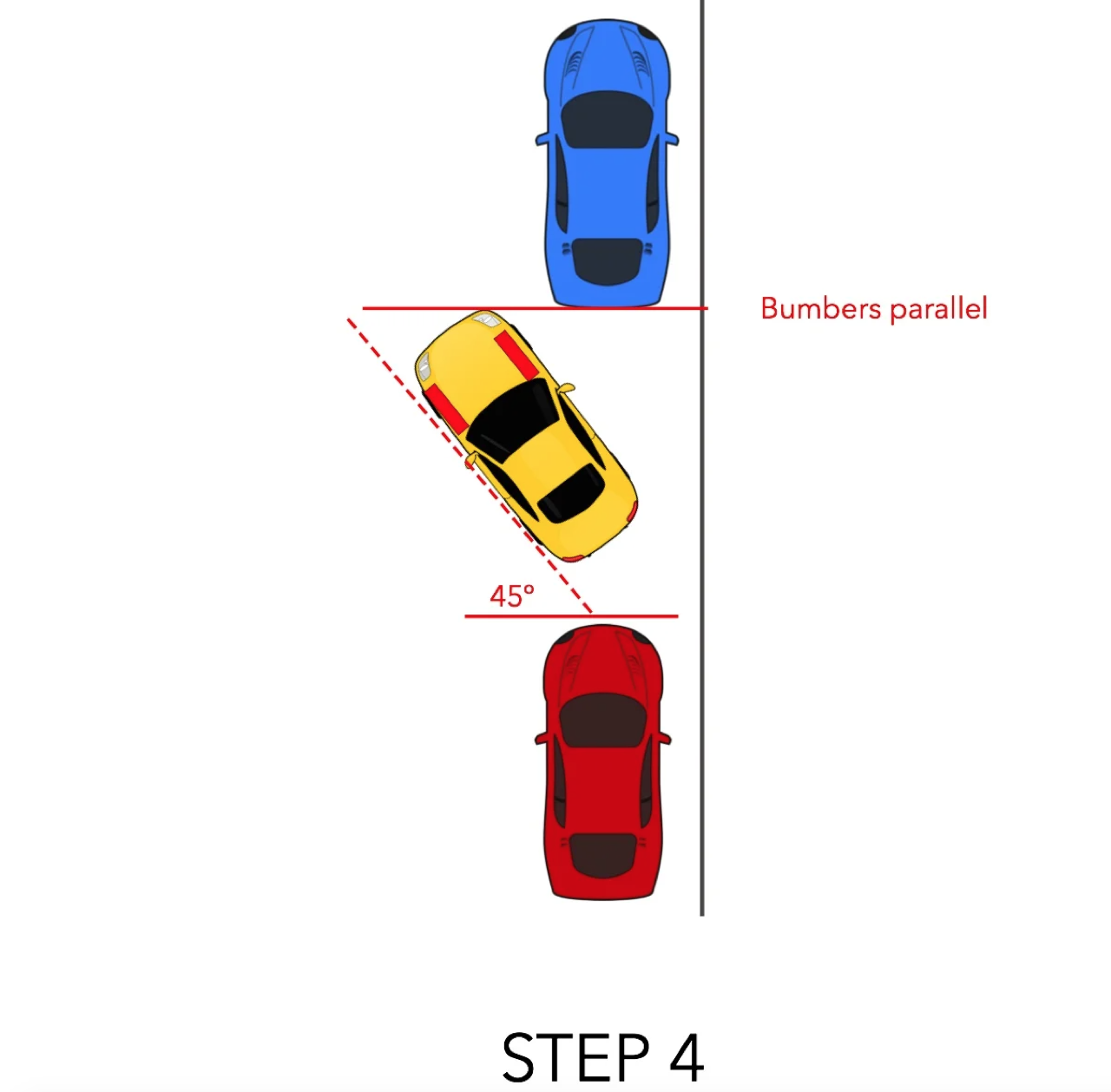 Bumbers parallel

45°

STEP 4