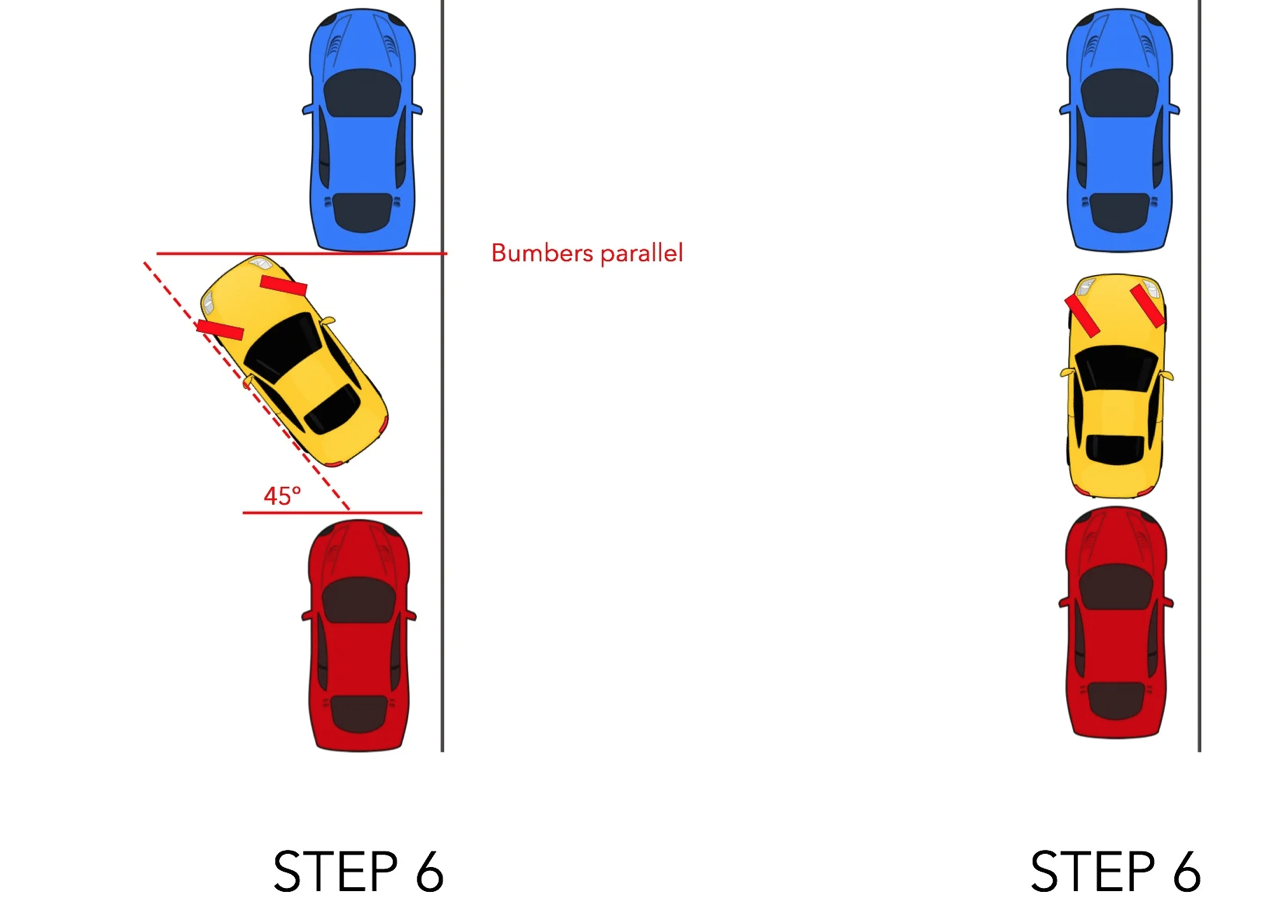 Bumbers parallel

45°

STEP 6

STEP 6