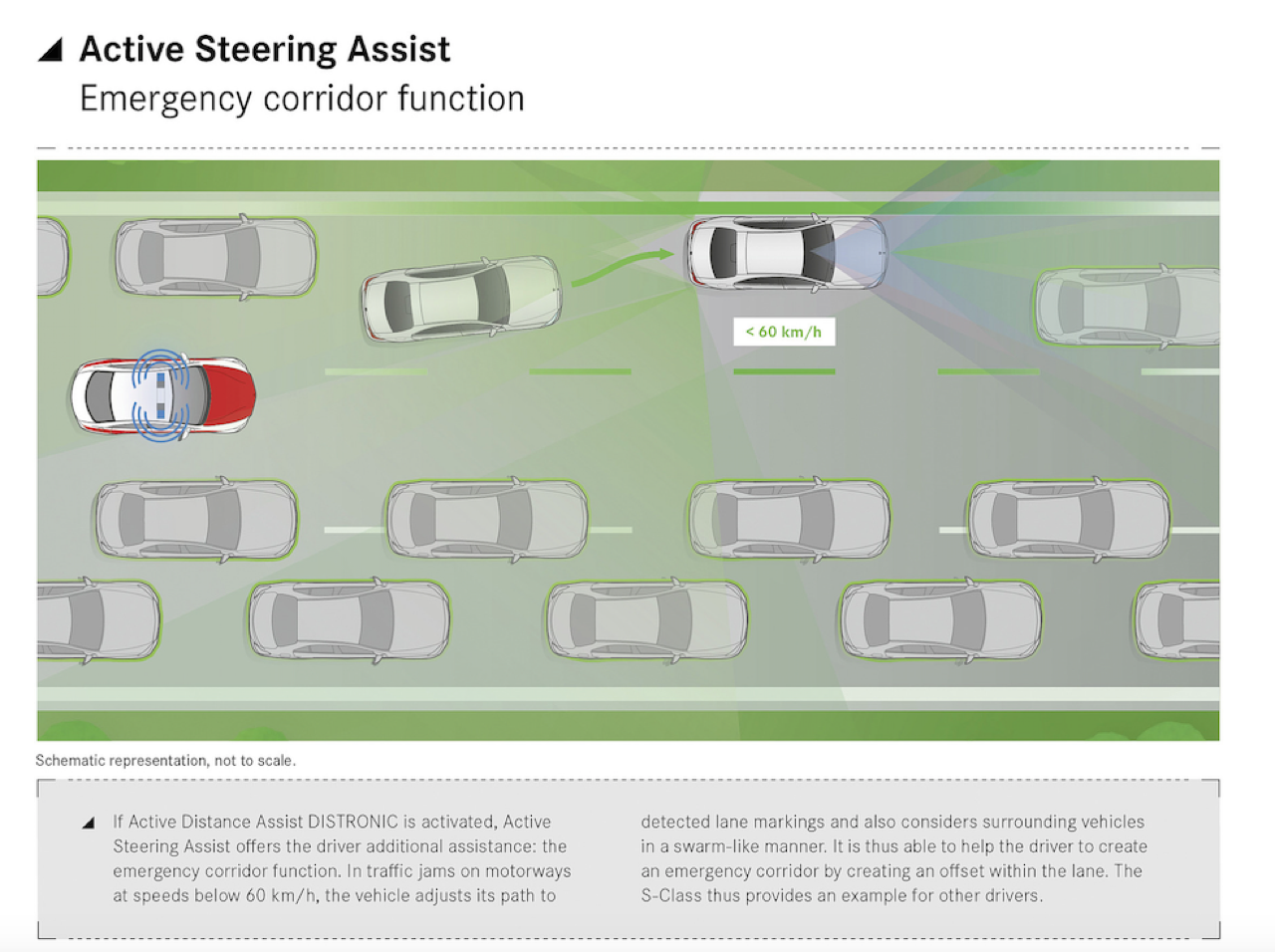 Active Steering Assist
Emergency corridor function

< 60 km/h

Schematic representation, not to scale.

If Active Distance Assist DISTRONIC is activated, Active Steering Assist offers the driver additional assistance: the emergency corridor function. In traffic jams on motorways at speeds below 60 km/h, the vehicle adjusts its path to detected lane markings and also considers surrounding vehicles in a swarm-like manner. It is thus able to help the driver to create an emergency corridor by creating an offset within the lane. The S-Class thus provides an example for other drivers.