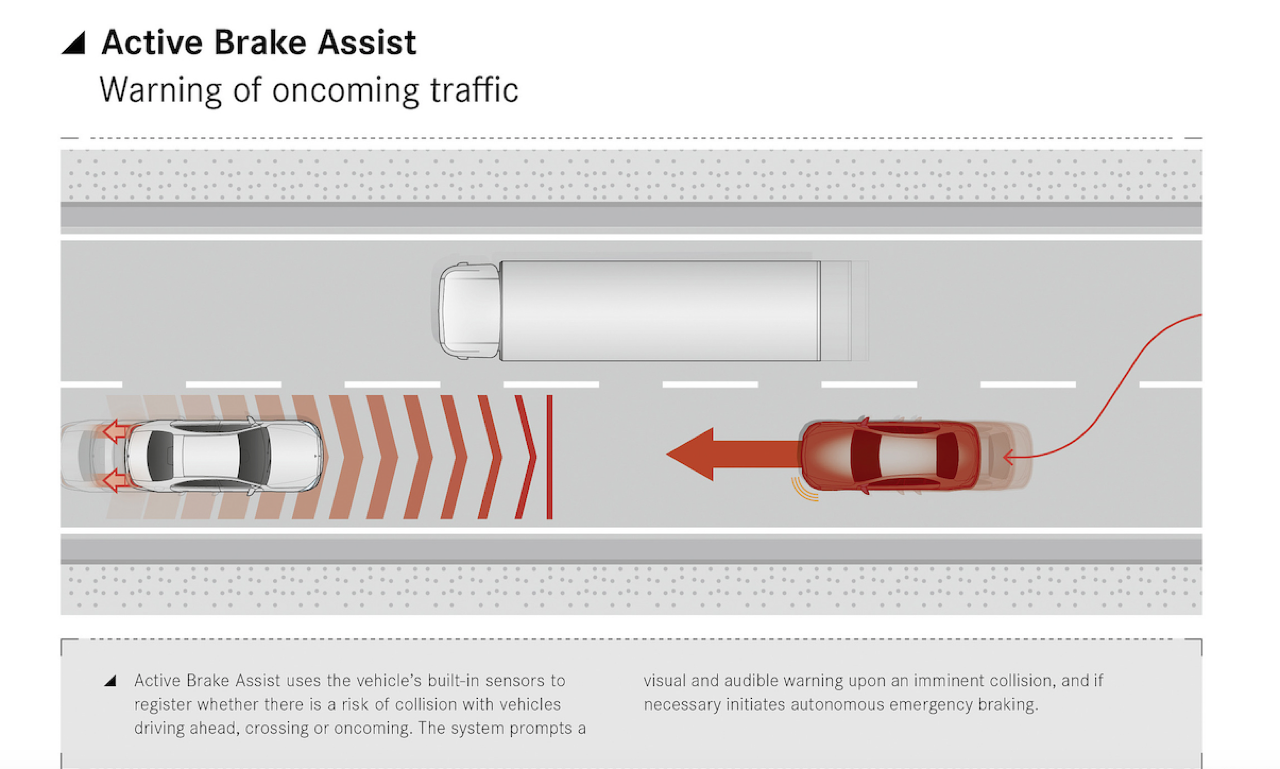 Active Brake Assist
Warning of oncoming traffic

Active Brake Assist uses the vehicle's built-in sensors to register whether there is a risk of collision with vehicles driving ahead, crossing or oncoming. The system prompts a visual and audible warning upon an imminent collision, and if necessary initiates autonomous emergency braking.