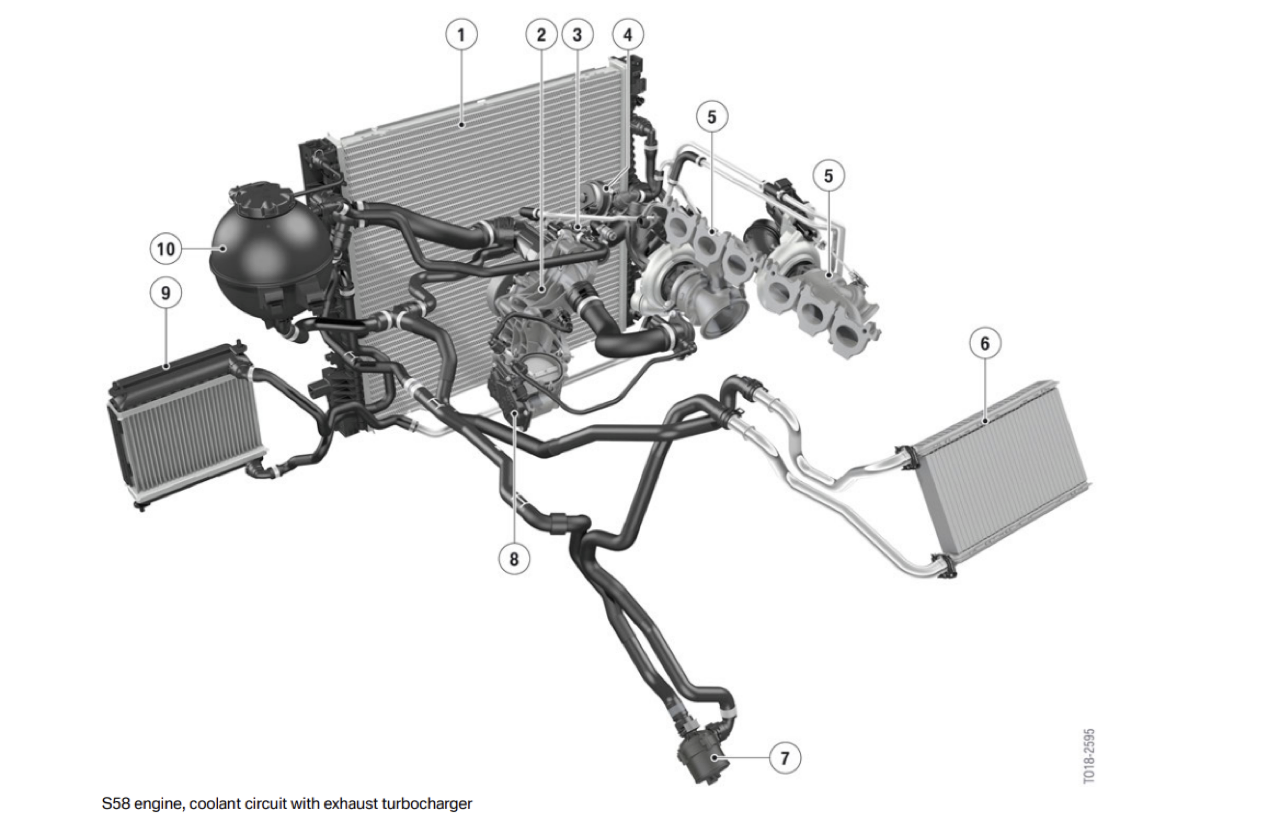 1
2
3
4
5
5
10
9
6
8
7
TO18-2595
S58 engine, coolant circuit with exhaust turbocharger