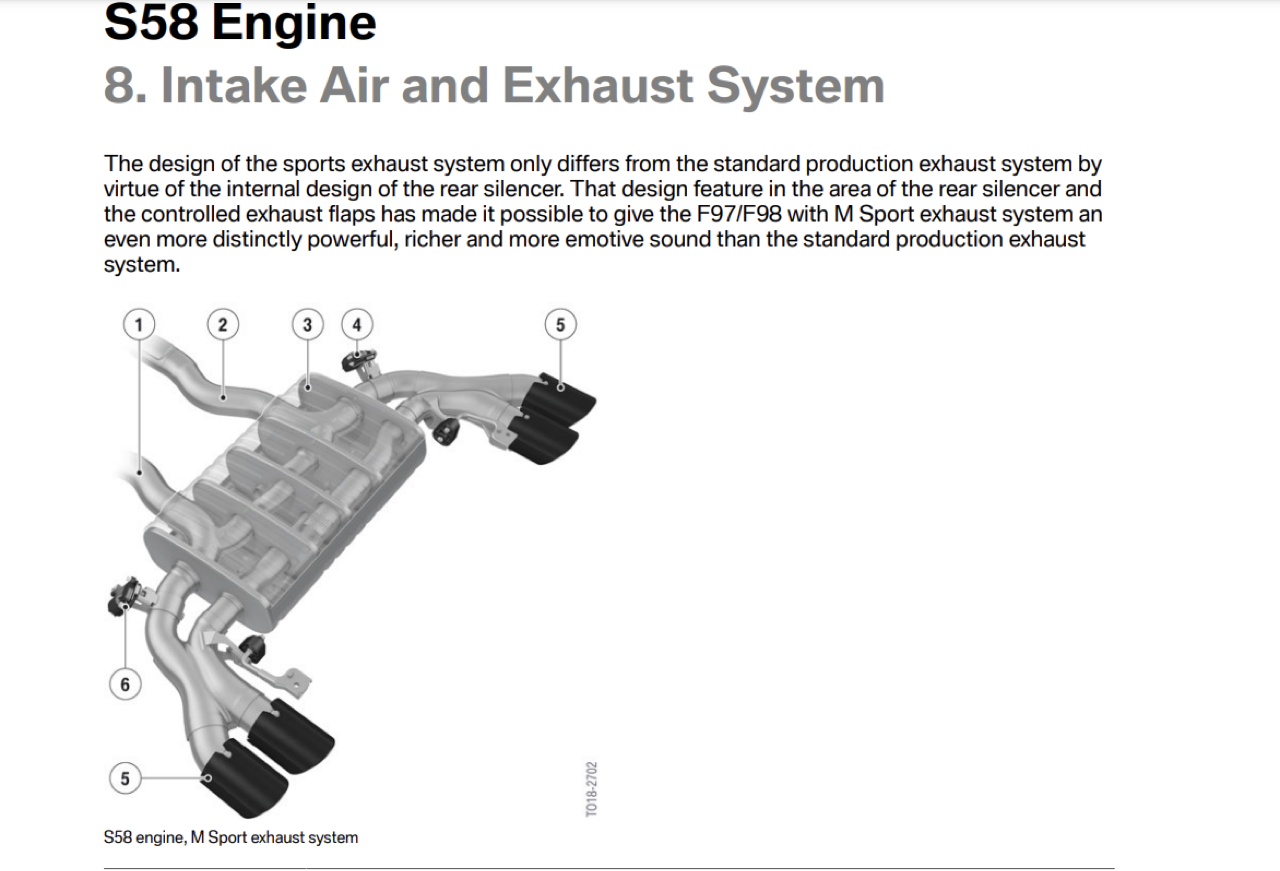 S58 Engine
8. Intake Air and Exhaust System

The design of the sports exhaust system only differs from the standard production exhaust system by virtue of the internal design of the rear silencer. That design feature in the area of the rear silencer and the controlled exhaust flaps has made it possible to give the F97/F98 with M Sport exhaust system an even more distinctly powerful, richer and more emotive sound than the standard production exhaust system.

1
2
3
4
5
6
5
TO18-2702

S58 engine, M Sport exhaust system