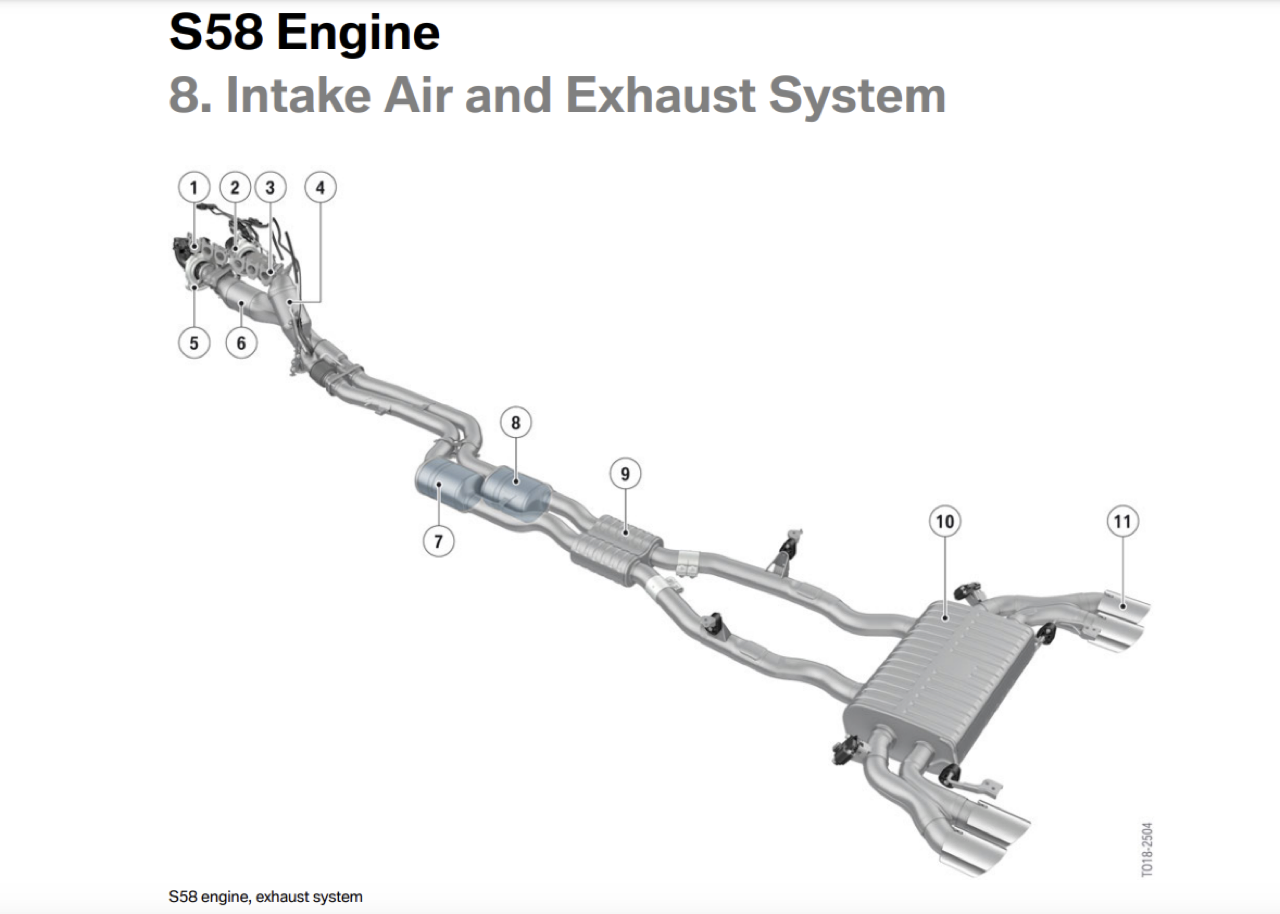 S58 Engine
8. Intake Air and Exhaust System

1
2
3
4
5
6
8
9
7
10
11

TO18-2504

S58 engine, exhaust system