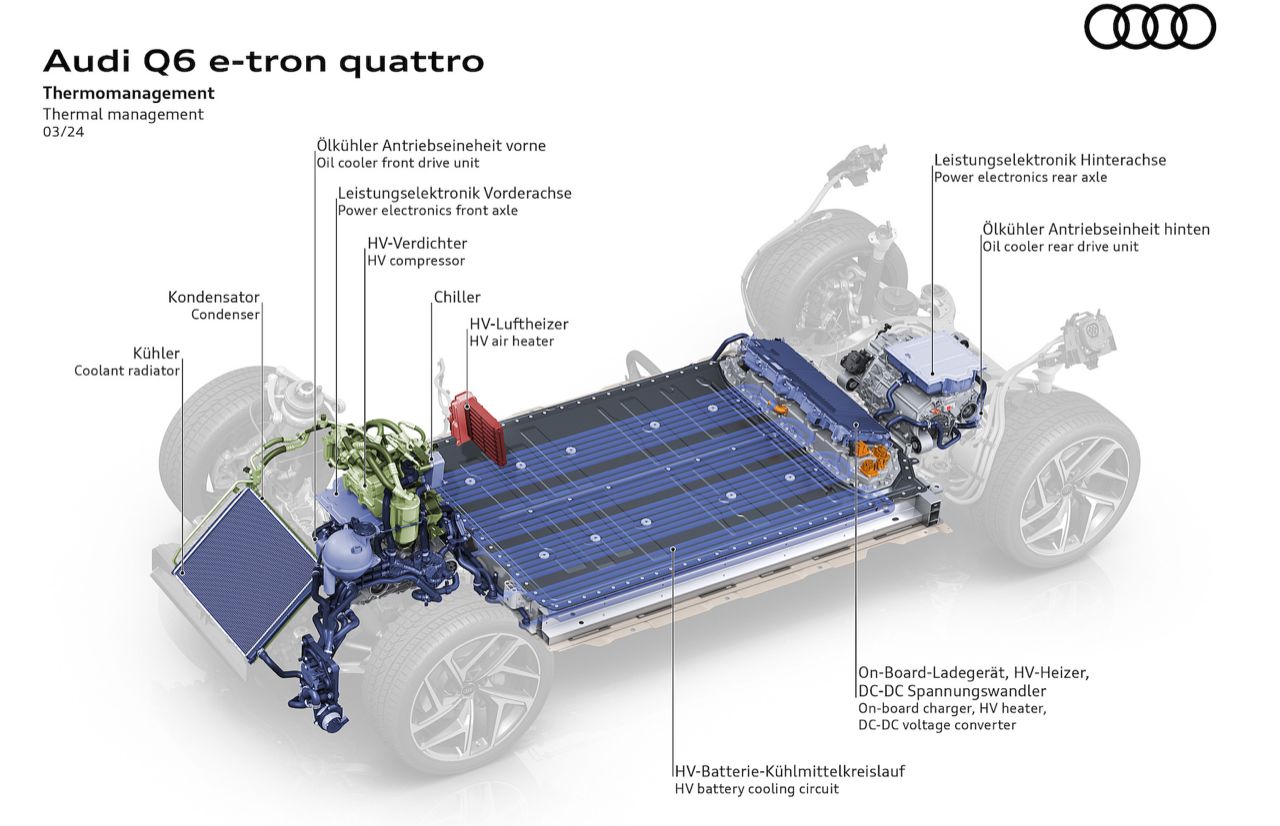 Audi Q6 e-tron quattro

Thermomanagement
Thermal management
03/24

Ölkühler Antriebseineheit vorne
Oil cooler front drive unit

Leistungselektronik Vorderachse
Power electronics front axle

HV-Verdichter
HV compressor

Kondensator
Condenser

Chiller

HV-Luftheizer
HV air heater

Kühler
Coolant radiator

Leistungselektronik Hinterachse
Power electronics rear axle

Ölkühler Antriebseinheit hinten
Oil cooler rear drive unit

On-Board-Ladegerät, HV-Heizer, DC-DC Spannungswandler
On-board charger, HV heater, DC-DC voltage converter

HV-Batterie-Kühlmittelkreislauf
HV battery cooling circuit