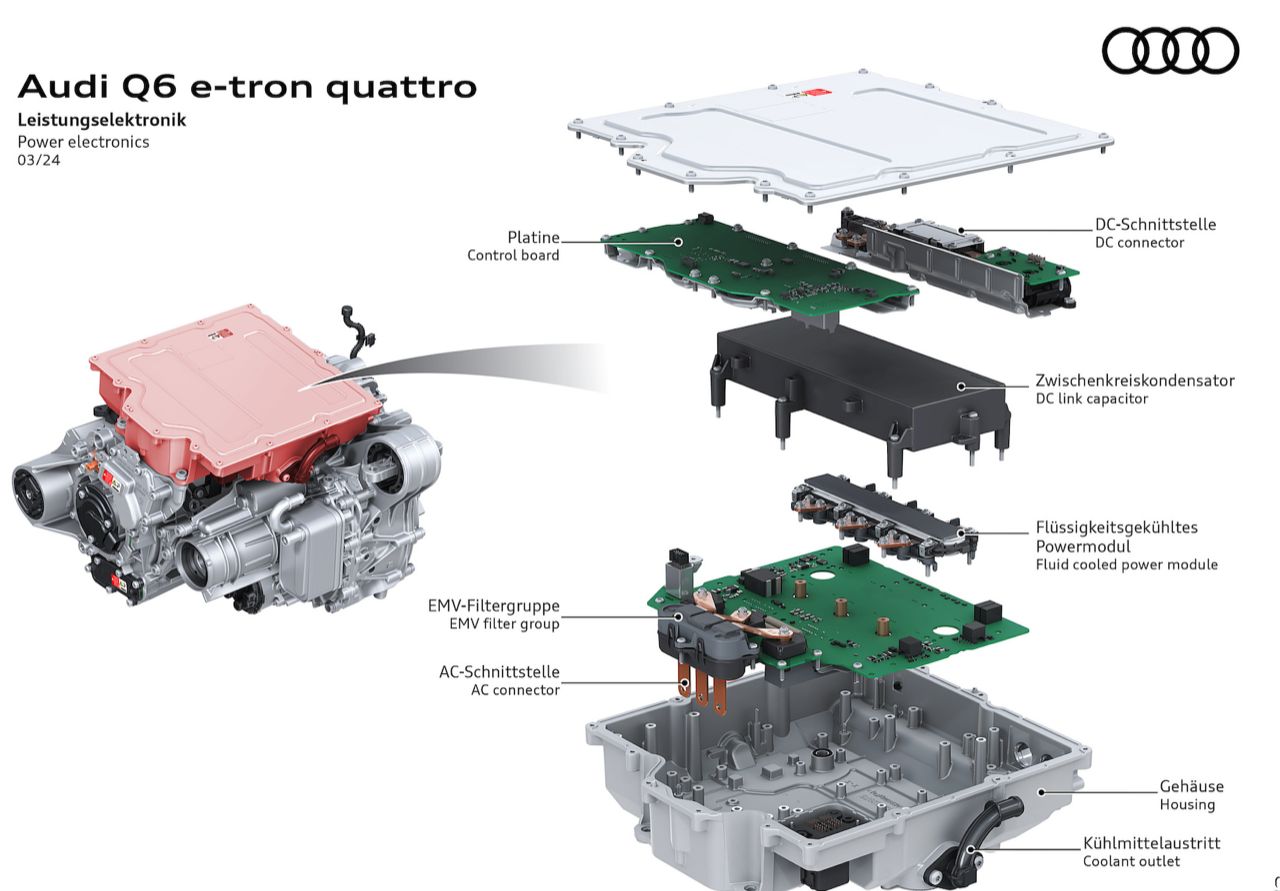 Audi Q6 e-tron quattro
Leistungselektronik
Power electronics
03/24

Platine
Control board

DC-Schnittstelle
DC connector

Zwischenkreiskondensator
DC link capacitor

Flüssigkeitsgekühltes Powermodul
Fluid cooled power module

EMV-Filtergruppe
EMV filter group

AC-Schnittstelle
AC connector

Gehäuse
Housing

Kühlmittelaustritt
Coolant outlet