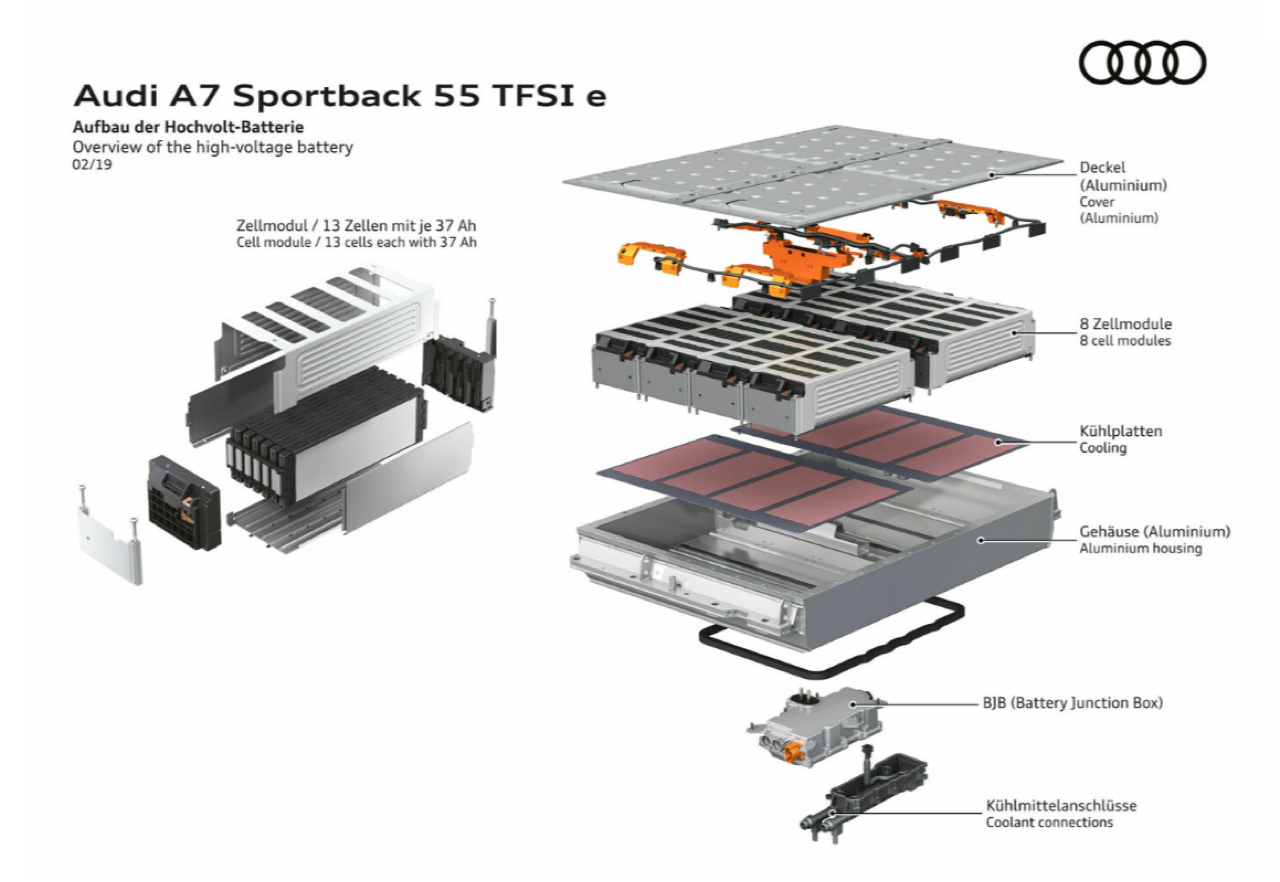 Audi A7 Sportback 55 TFSI e

Aufbau der Hochvolt-Batterie
Overview of the high-voltage battery
02/19

Zellmodul / 13 Zellen mit je 37 Ah
Cell module / 13 cells each with 37 Ah

Deckel (Aluminium)
Cover (Aluminium)

8 Zellmodule
8 cell modules

Kühlplatten
Cooling

Gehäuse (Aluminium)
Aluminium housing

BJB (Battery Junction Box)

Kühlmittelanschlüsse
Coolant connections