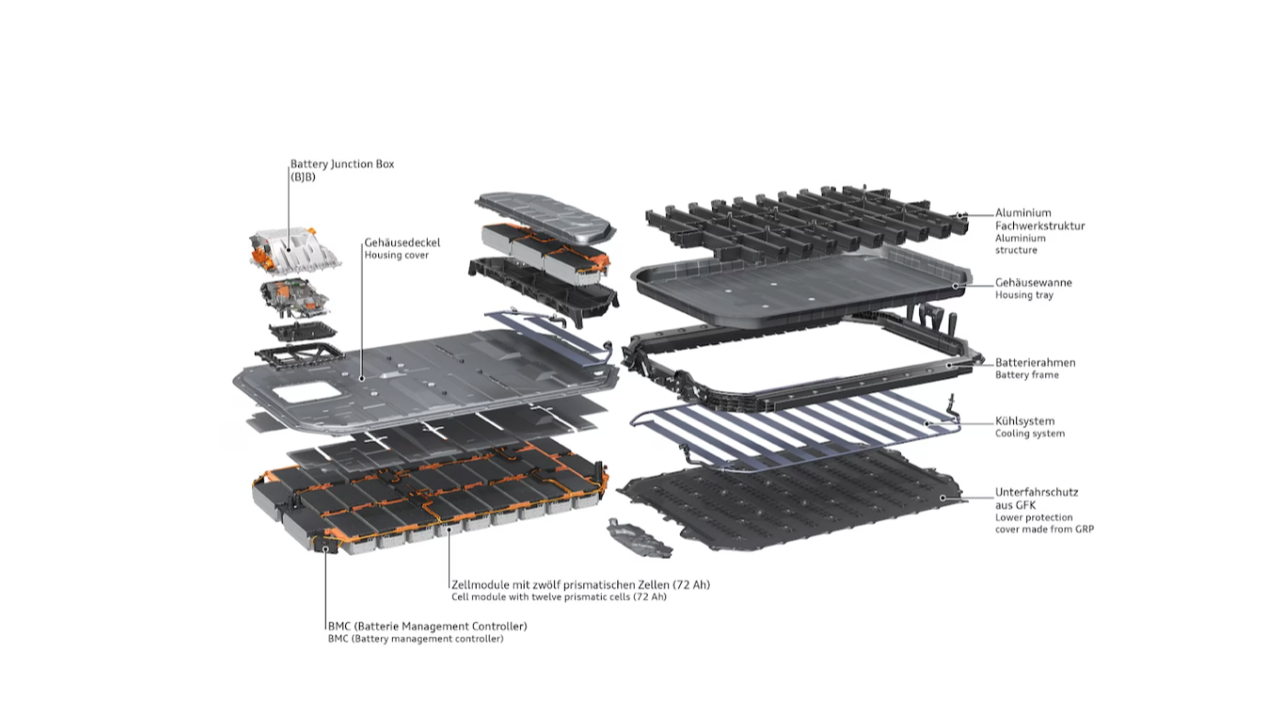 Battery Junction Box
(BJB)

Gehäusedeckel
Housing cover

Aluminium
Fachwerkstruktur
Aluminium
structure

Gehäusewanne
Housing tray

Batterierahmen
Battery frame

Kühlsystem
Cooling system

Unterfahrschutz
aus GFK
Lower protection
cover made from GRP

Zellmodule mit zwölf prismatischen Zellen (72 Ah)
Cell module with twelve prismatic cells (72 Ah)

BMC (Batterie Management Controller)
BMC (Battery management controller)