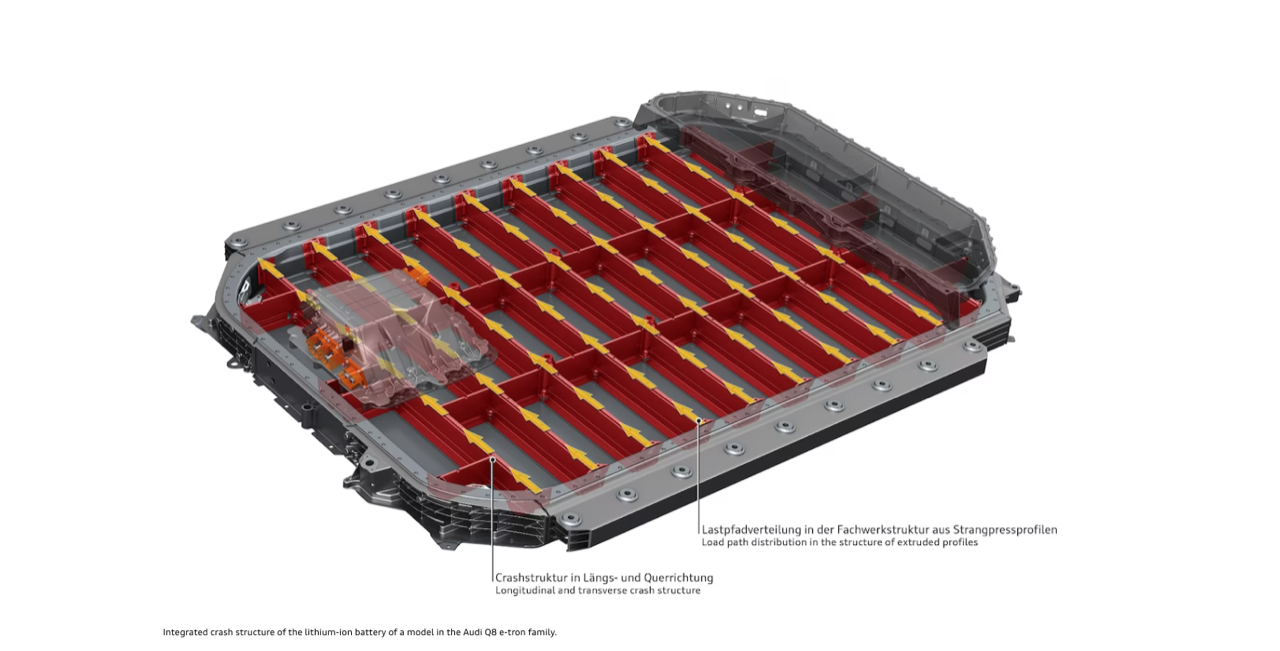 Lastpfadverteilung in der Fachwerkstruktur aus Strangpressprofilen
Load path distribution in the structure of extruded profiles

Crashstruktur in Längs- und Querrichtung
Longitudinal and transverse crash structure

Integrated crash structure of the lithium-ion battery of a model in the Audi Q8 e-tron family.