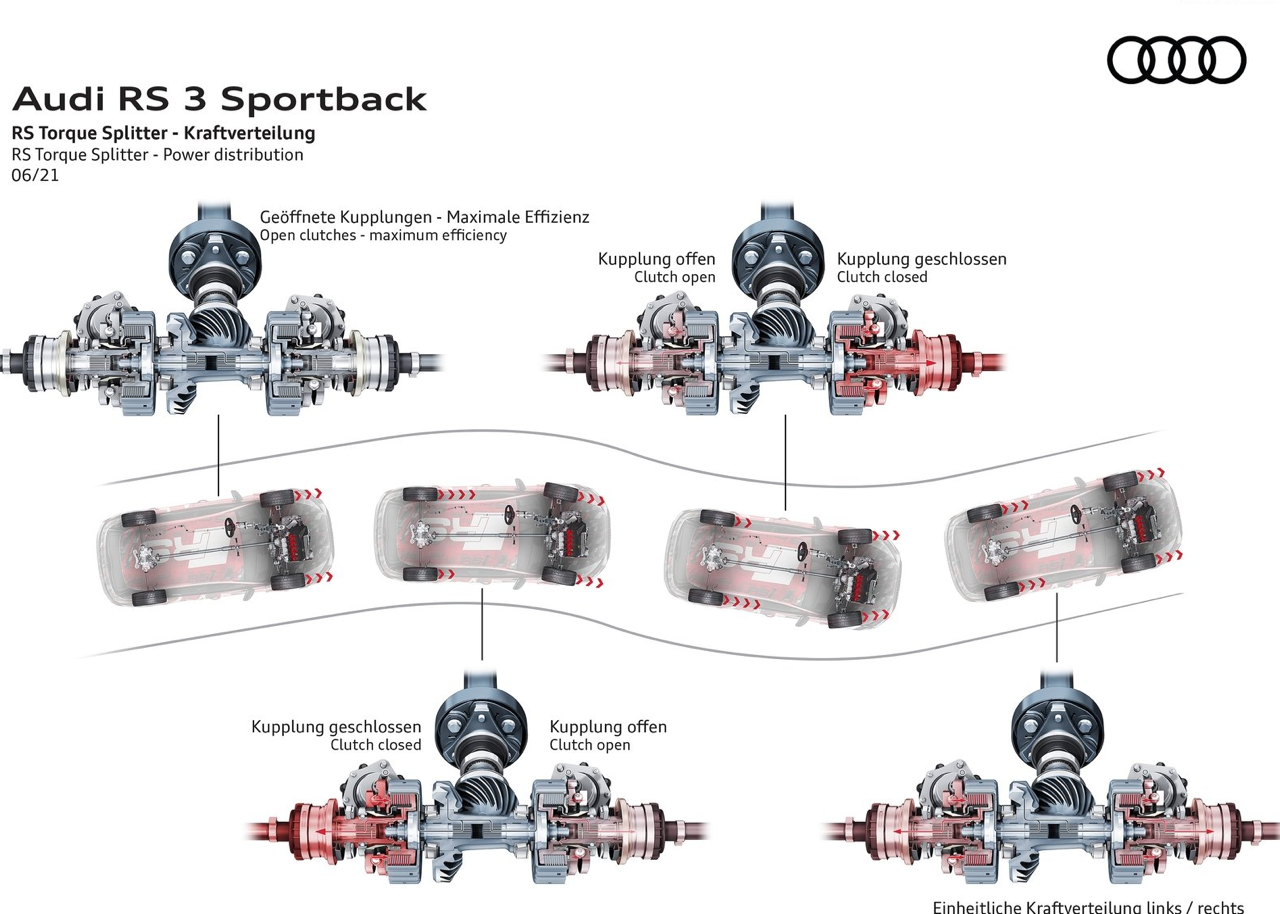 Audi RS 3 Sportback
RS Torque Splitter - Kraftverteilung
RS Torque Splitter - Power distribution
06/21

Geöffnete Kupplungen - Maximale Effizienz
Open clutches - maximum efficiency

Kupplung offen
Clutch open

Kupplung geschlossen
Clutch closed

Kupplung geschlossen
Clutch closed

Kupplung offen
Clutch open

Einheitliche Kraftverteilung links / rechts