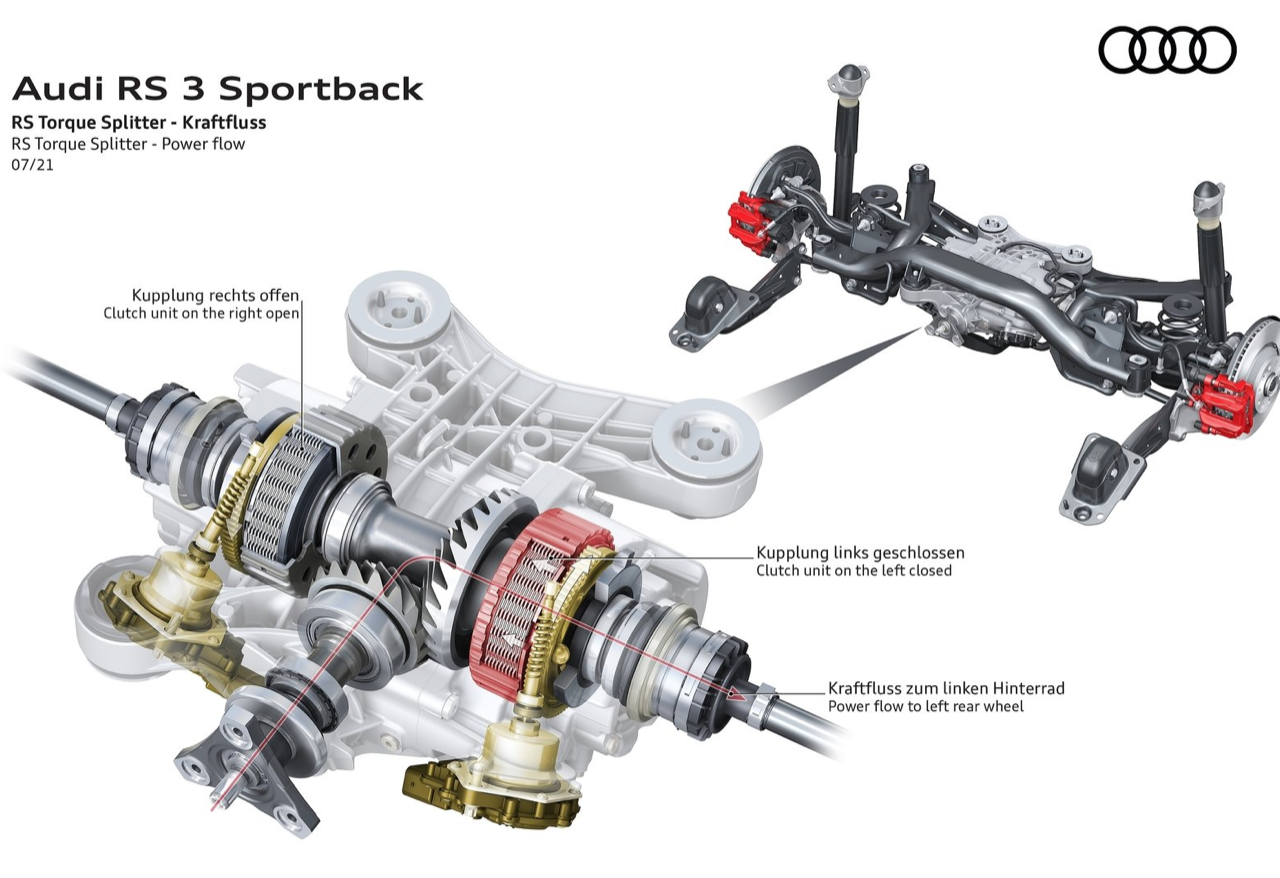 Audi RS 3 Sportback

RS Torque Splitter - Kraftfluss
RS Torque Splitter - Power flow
07/21

Kupplung rechts offen
Clutch unit on the right open

Kupplung links geschlossen
Clutch unit on the left closed

Kraftfluss zum linken Hinterrad
Power flow to left rear wheel