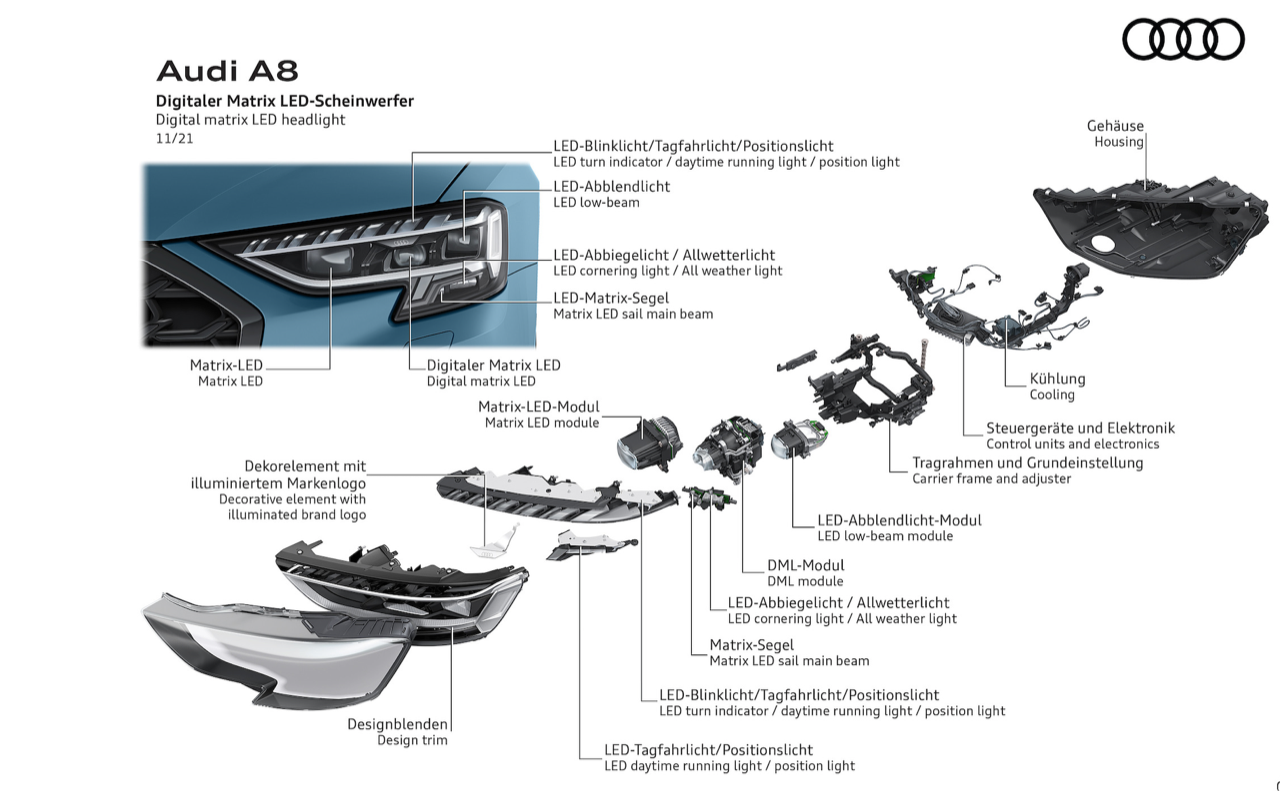 Audi A8
Digitaler Matrix LED-Scheinwerfer
Digital matrix LED headlight
11/21

LED-Blinklicht/Tagfahrlicht/Positionslicht
LED turn indicator / daytime running light / position light

LED-Abblendlicht
LED low-beam

LED-Abbiegelicht / Allwetterlicht
LED cornering light / All weather light

LED-Matrix-Segel
Matrix LED sail main beam

Matrix-LED
Matrix LED

Digitaler Matrix LED
Digital matrix LED

Gehäuse
Housing

Kühlung
Cooling

Steuergeräte und Elektronik
Control units and electronics

Tragrahmen und Grundeinstellung
Carrier frame and adjuster

Matrix-LED-Modul
Matrix LED module

Dekorelement mit illuminiertem Markenlogo
Decorative element with illuminated brand logo

LED-Abblendlicht-Modul
LED low-beam module

DML-Modul
DML module

LED-Abbiegelicht / Allwetterlicht
LED cornering light / All weather light

Matrix-Segel
Matrix LED sail main beam

LED-Blinklicht/Tagfahrlicht/Positionslicht
LED turn indicator / daytime running light / position light

Designblenden
Design trim

LED-Tagfahrlicht/Positionslicht
LED daytime running light / position light