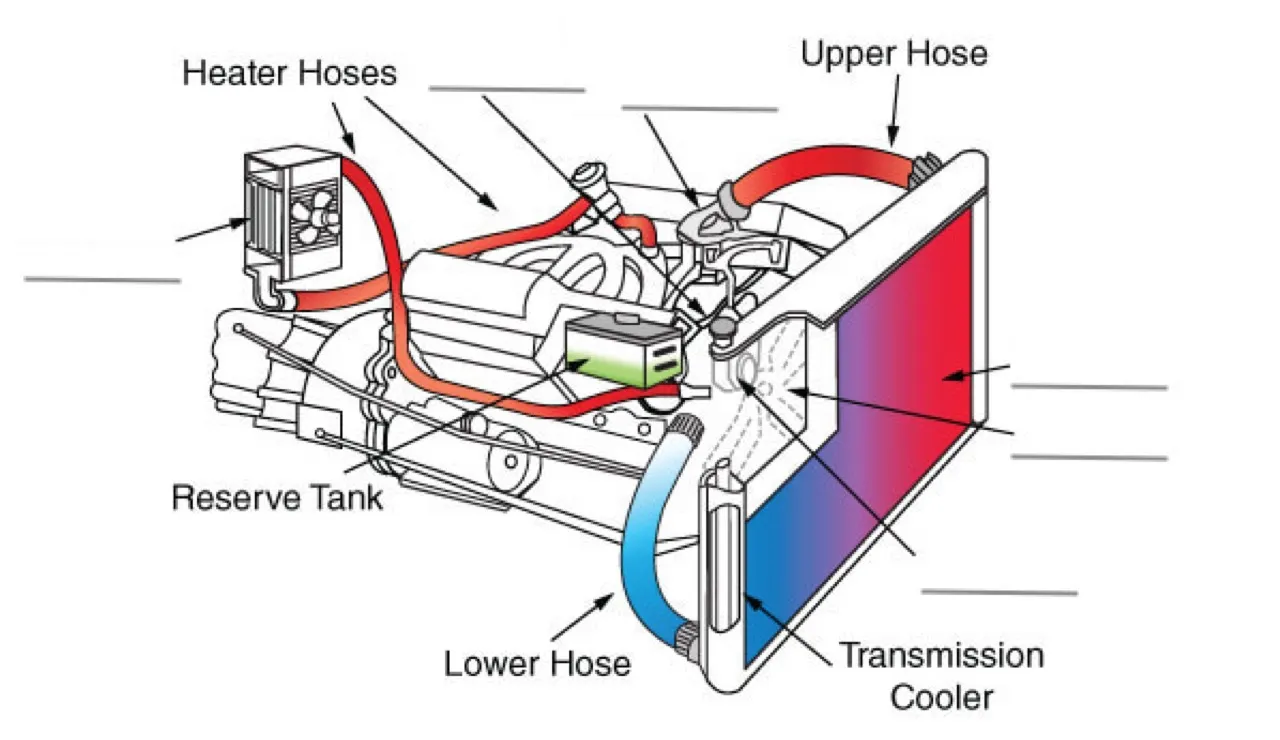 Heater Hoses

Upper Hose

Reserve Tank

Lower Hose

Transmission Cooler