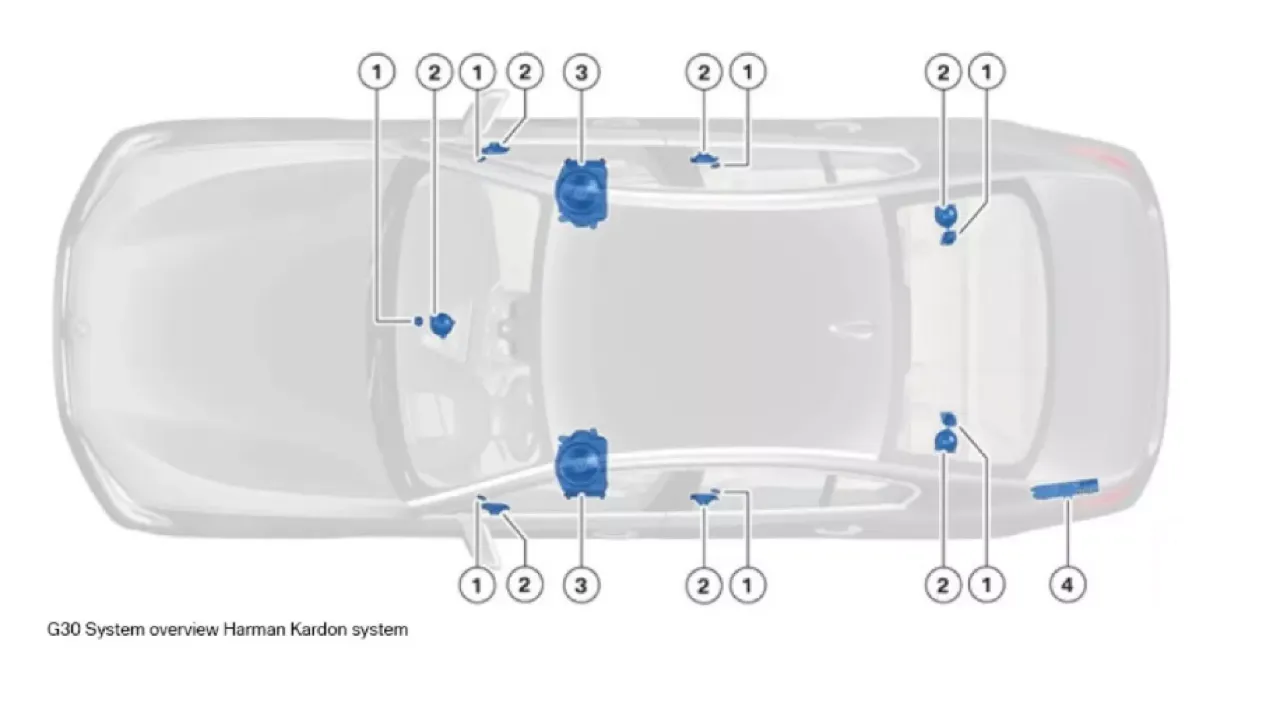 1 2 1 2 3 2 1 2 1

1 2 3 2 1 2 1 4

G30 System overview Harman Kardon system