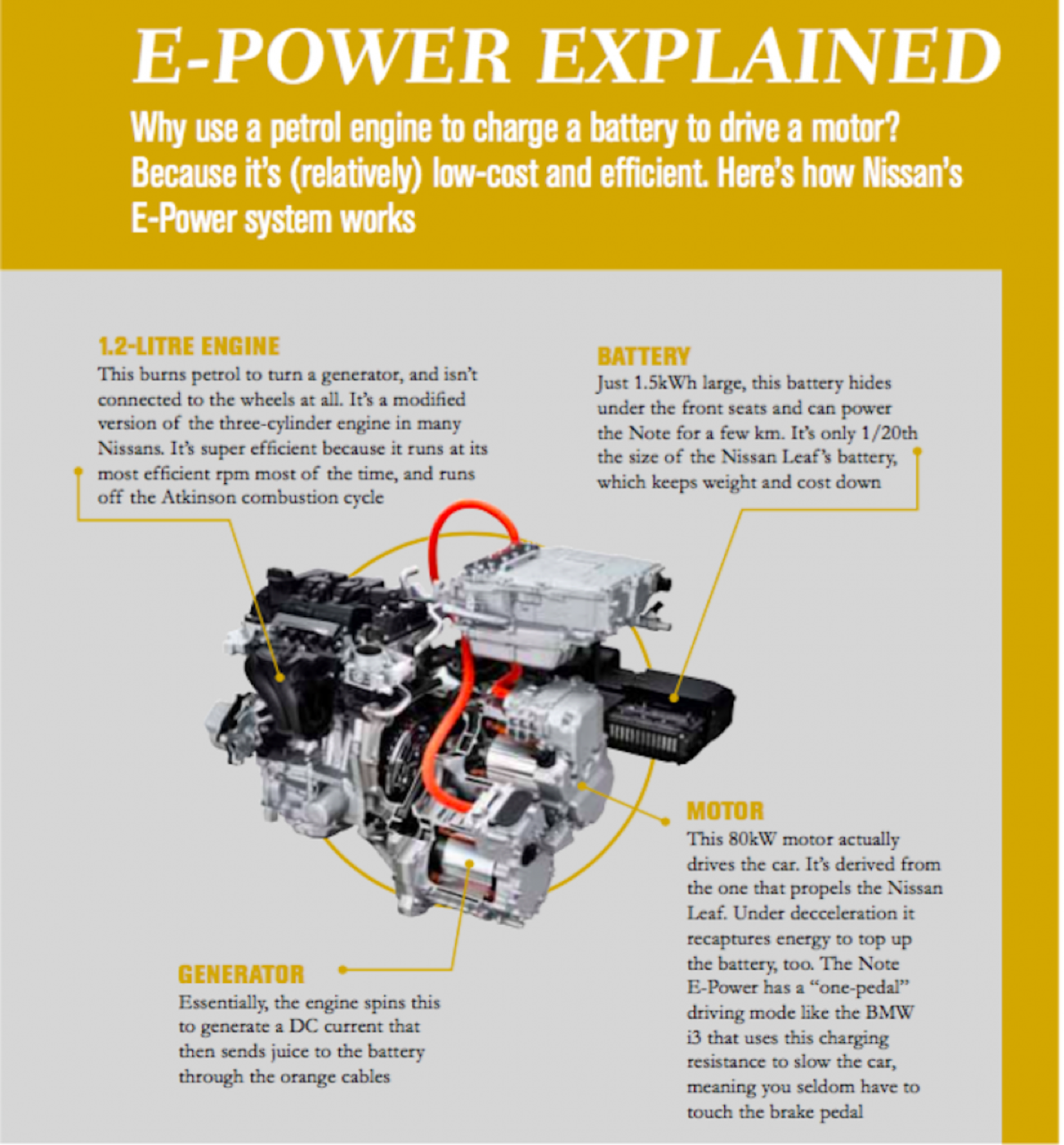 E-POWER EXPLAINED

Why use a petrol engine to charge a battery to drive a motor? Because it's (relatively) low-cost and efficient. Here's how Nissan's E-Power system works

1.2-LITRE ENGINE
This burns petrol to turn a generator, and isn't connected to the wheels at all. It's a modified version of the three-cylinder engine in many Nissans. It's super efficient because it runs at its most efficient rpm most of the time, and runs off the Atkinson combustion cycle

BATTERY
Just 1.5kWh large, this battery hides under the front seats and can power the Note for a few km. It's only 1/20th the size of the Nissan Leaf's battery, which keeps weight and cost down

MOTOR
This 80kW motor actually drives the car. It's derived from the one that propels the Nissan Leaf. Under decceleration it recaptures energy to top up the battery, too. The Note E-Power has a "one-pedal" driving mode like the BMW i3 that uses this charging resistance to slow the car, meaning you seldom have to touch the brake pedal

GENERATOR
Essentially, the engine spins this to generate a DC current that then sends juice to the battery through the orange cables