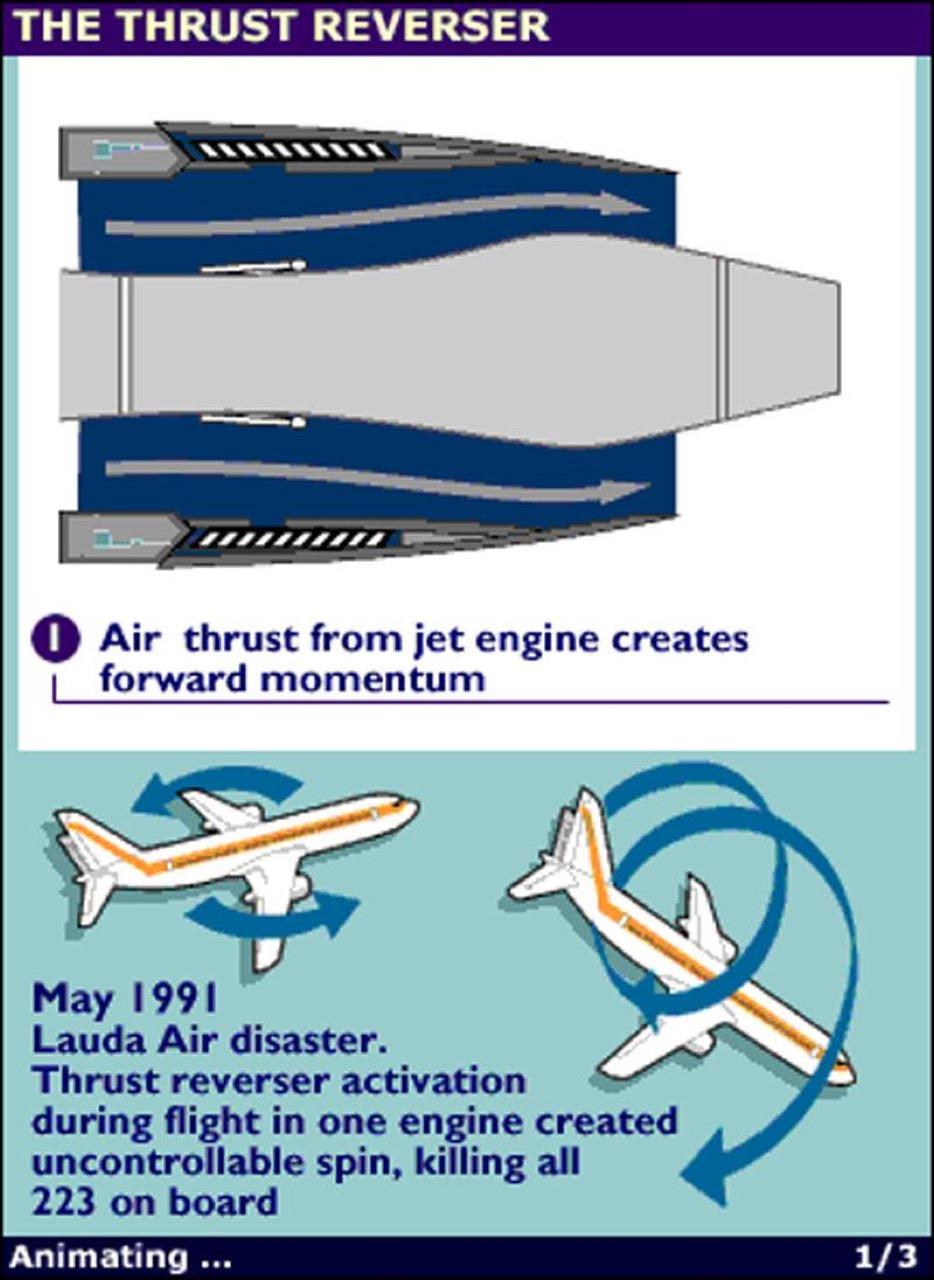 THE THRUST REVERSER

1 Air thrust from jet engine creates forward momentum

May 1991
Lauda Air disaster.
Thrust reverser activation during flight in one engine created uncontrollable spin, killing all 223 on board

Animating ...

1/3