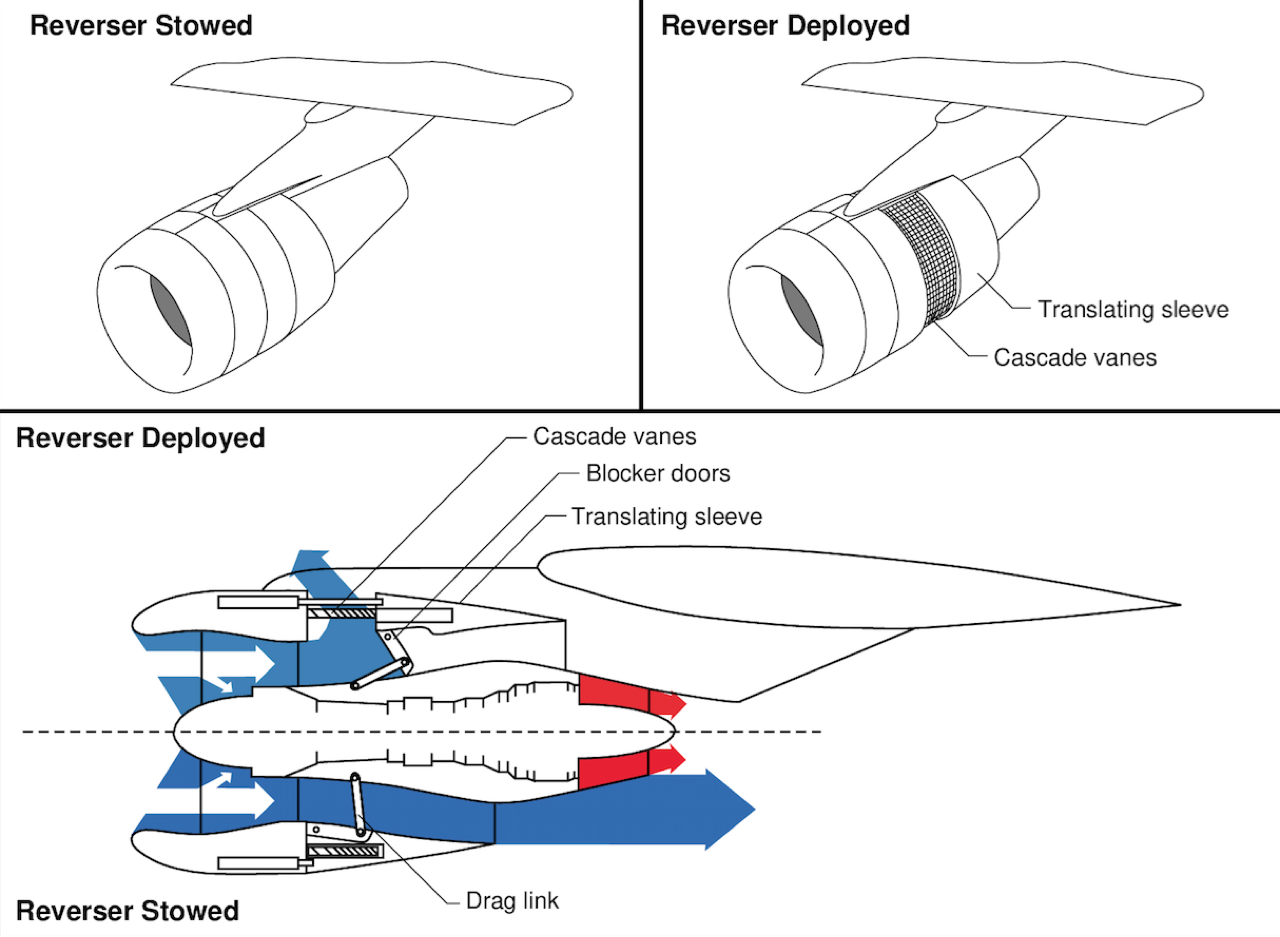 Reverser Stowed

Reverser Deployed

Translating sleeve

Cascade vanes

Reverser Deployed

Cascade vanes

Blocker doors

Translating sleeve

Drag link

Reverser Stowed