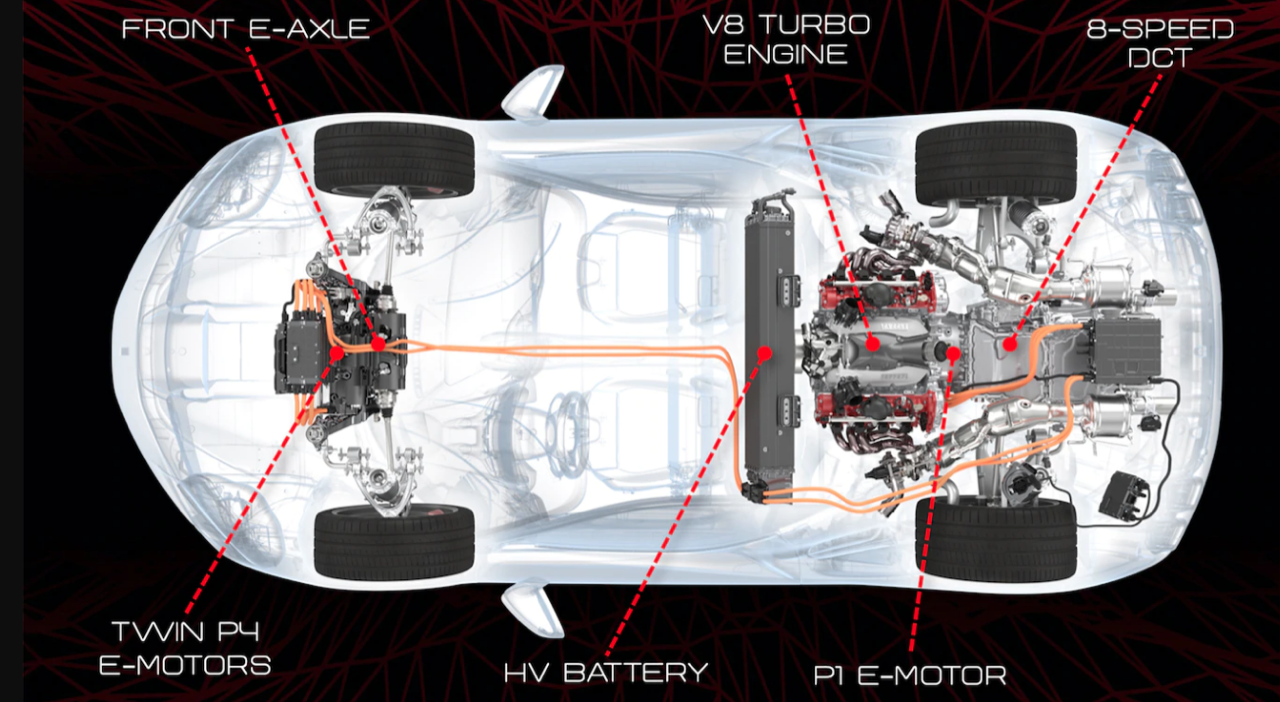 FRONT E-AXLE

V8 TURBO ENGINE

8-SPEED DCT

TWIN P4 E-MOTORS

HV BATTERY

P1 E-MOTOR