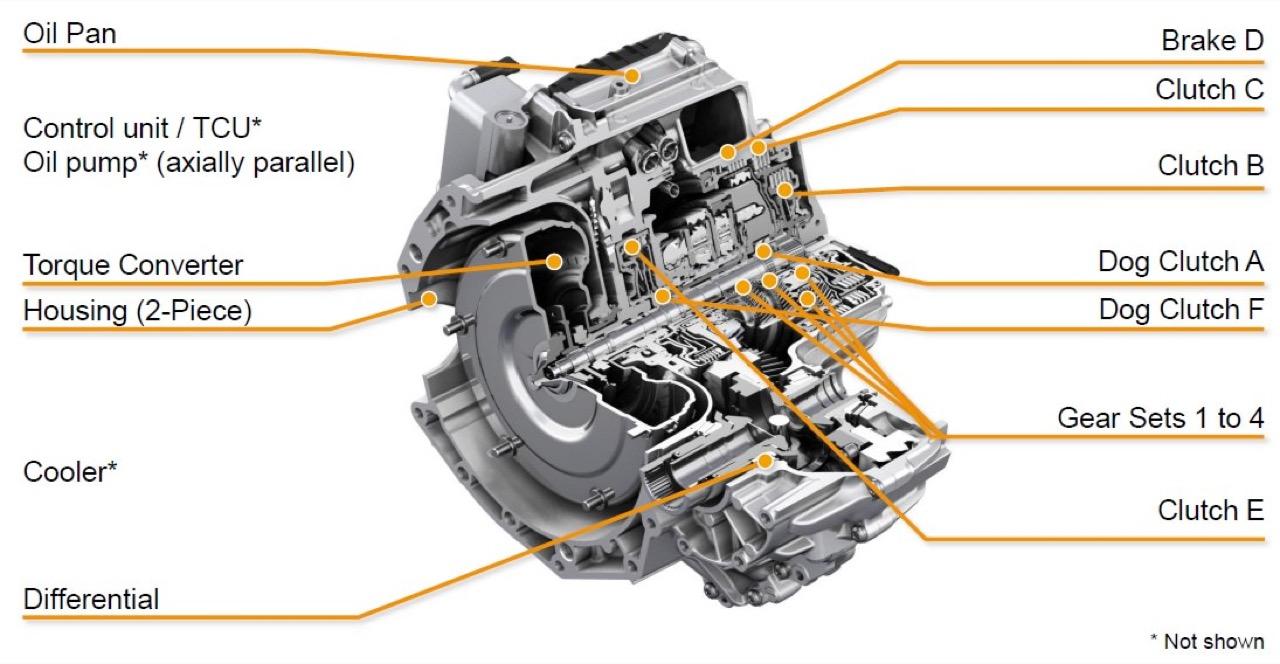 Oil Pan

Control unit / TCU*
Oil pump* (axially parallel)

Torque Converter

Housing (2-Piece)

Cooler*

Differential

Brake D

Clutch C

Clutch B

Dog Clutch A

Dog Clutch F

Gear Sets 1 to 4

Clutch E

* Not shown