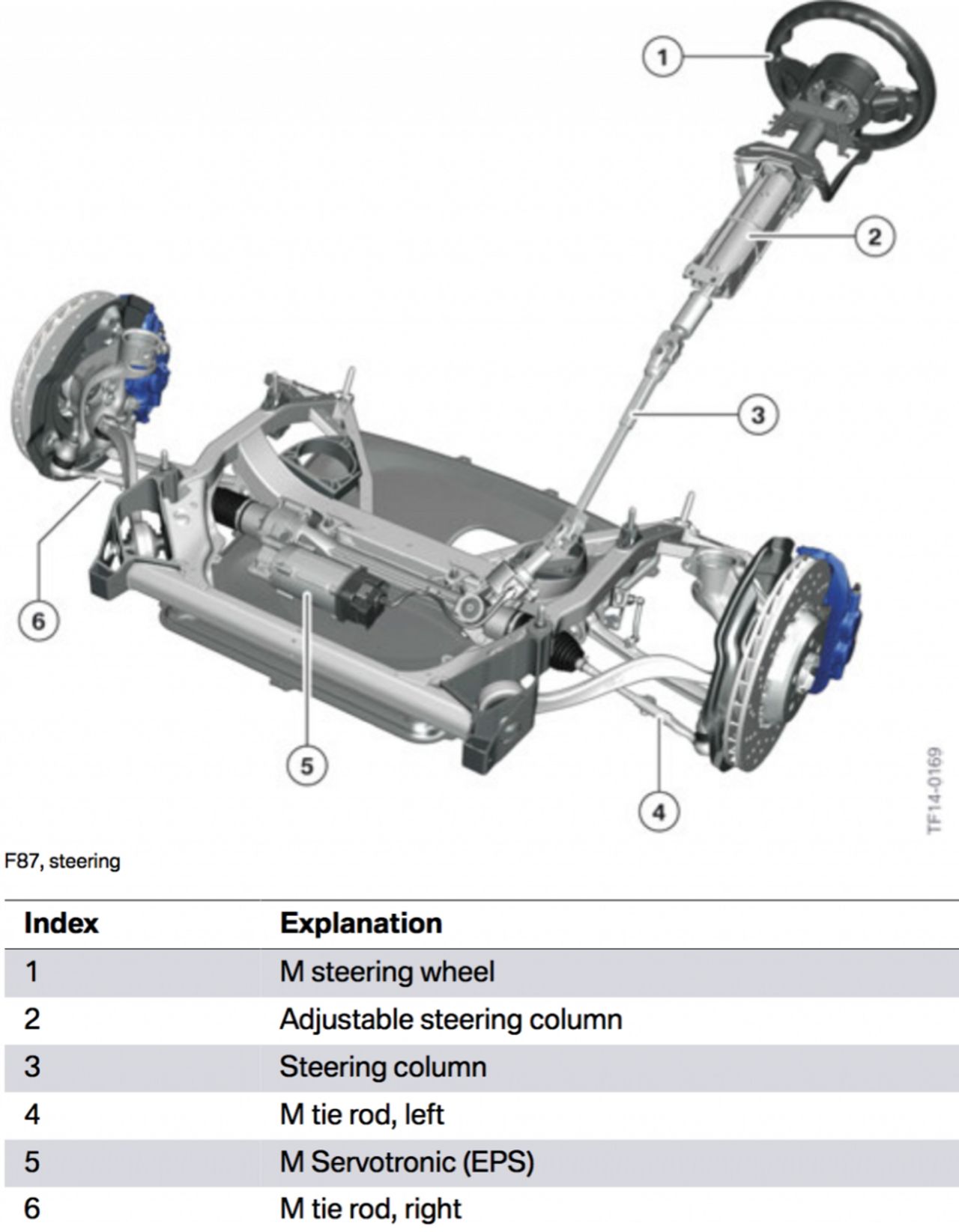 1
2
3
6
5
4
TF14-0169

F87, steering

| Index | Explanation |
|---|---|
| 1 | M steering wheel |
| 2 | Adjustable steering column |
| 3 | Steering column |
| 4 | M tie rod, left |
| 5 | M Servotronic (EPS) |
| 6 | M tie rod, right |