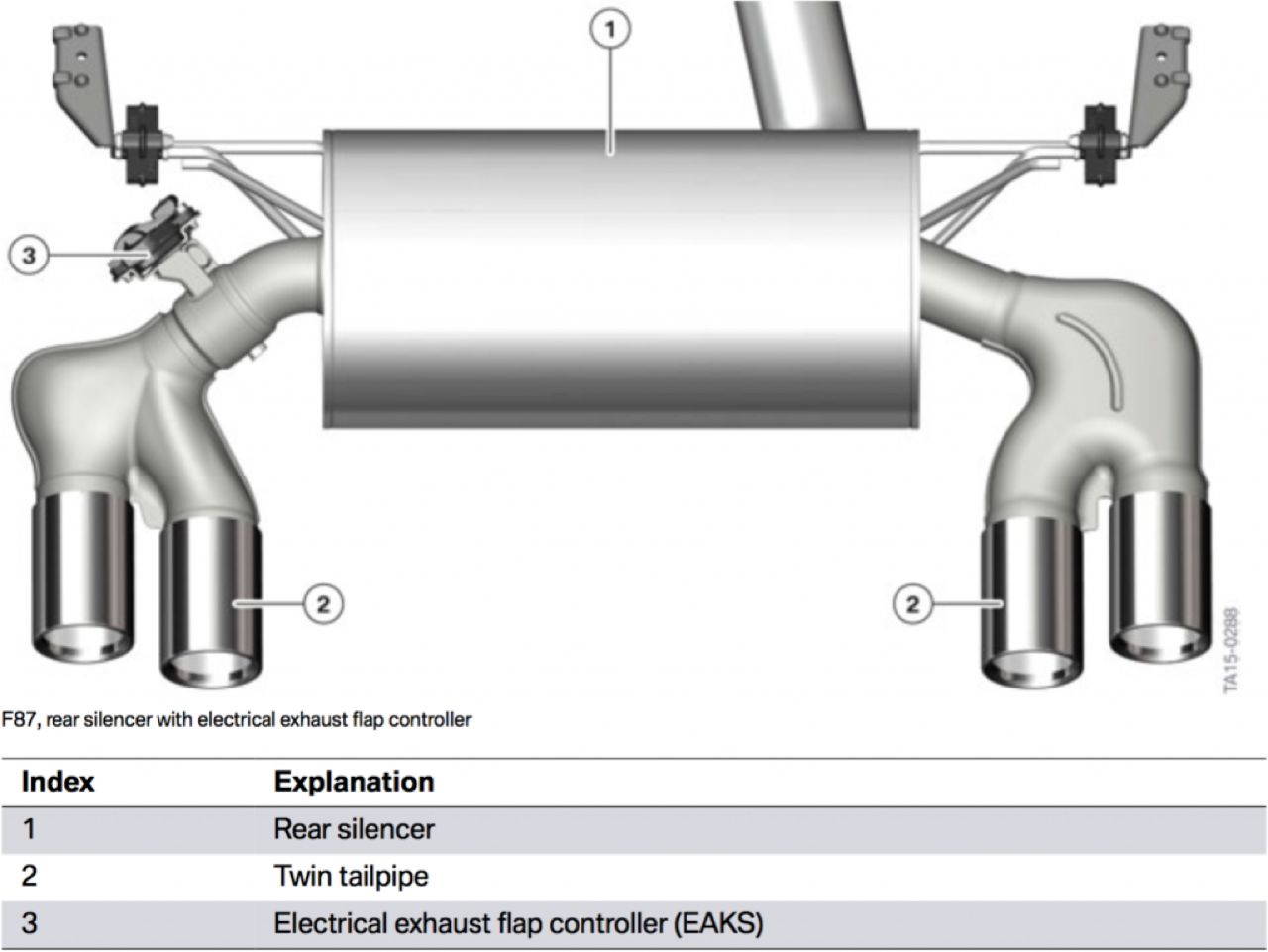 1

3

2

2

TA15-0288

F87, rear silencer with electrical exhaust flap controller

| Index | Explanation |
|---|---|
| 1 | Rear silencer |
| 2 | Twin tailpipe |
| 3 | Electrical exhaust flap controller (EAKS) |