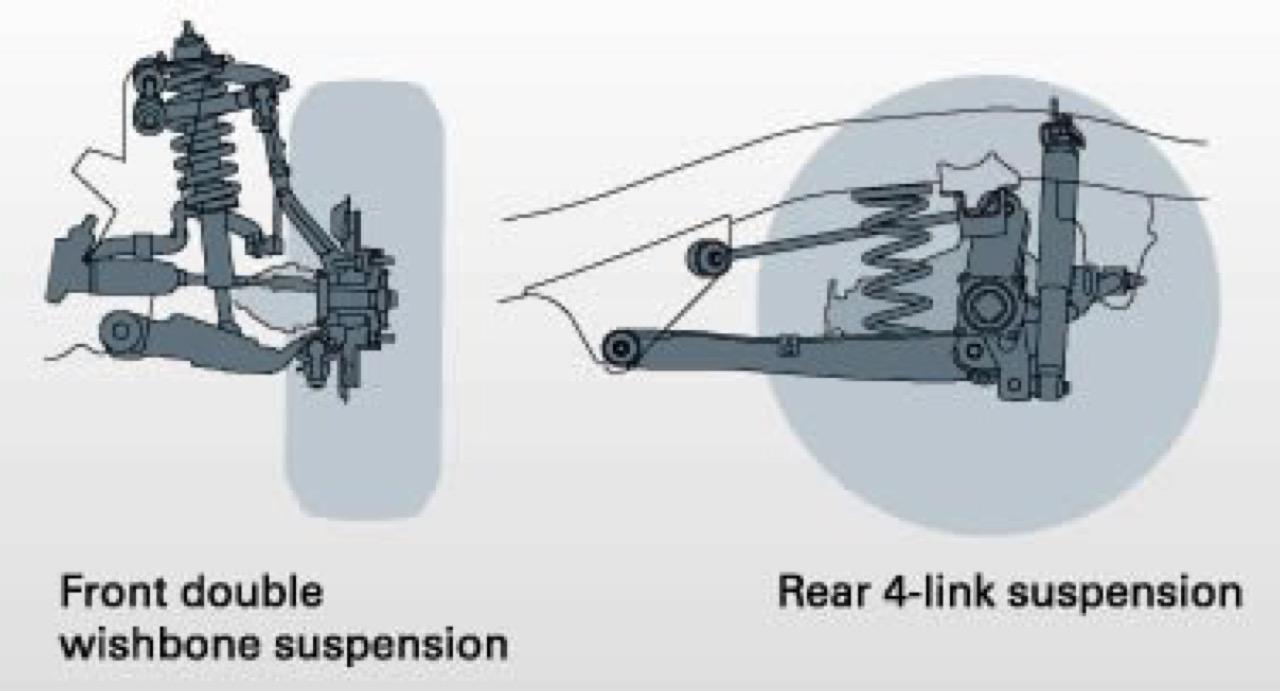 Front double wishbone suspension

Rear 4-link suspension