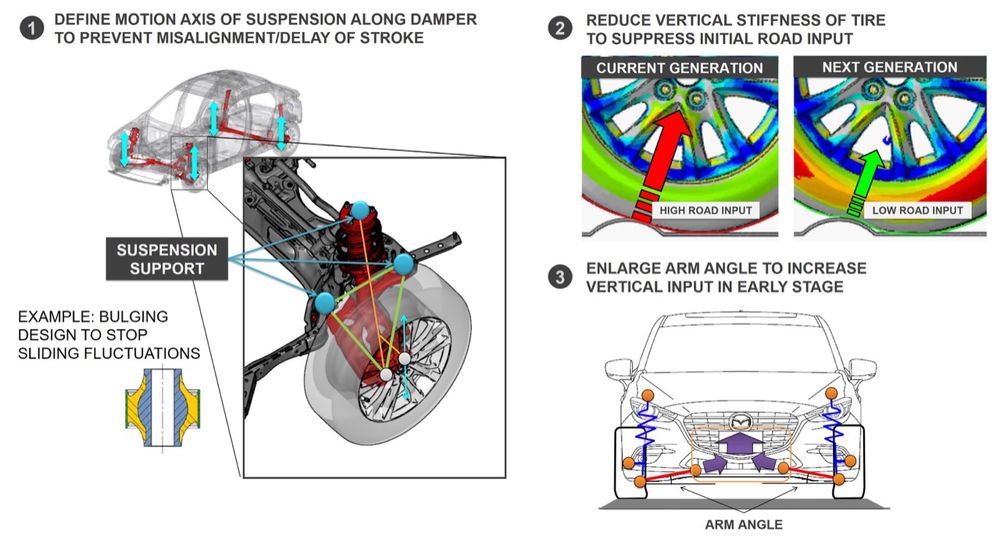 1 DEFINE MOTION AXIS OF SUSPENSION ALONG DAMPER TO PREVENT MISALIGNMENT/DELAY OF STROKE

SUSPENSION SUPPORT

EXAMPLE: BULGING DESIGN TO STOP SLIDING FLUCTUATIONS

2 REDUCE VERTICAL STIFFNESS OF TIRE TO SUPPRESS INITIAL ROAD INPUT

CURRENT GENERATION

HIGH ROAD INPUT

NEXT GENERATION

LOW ROAD INPUT

3 ENLARGE ARM ANGLE TO INCREASE VERTICAL INPUT IN EARLY STAGE

ARM ANGLE